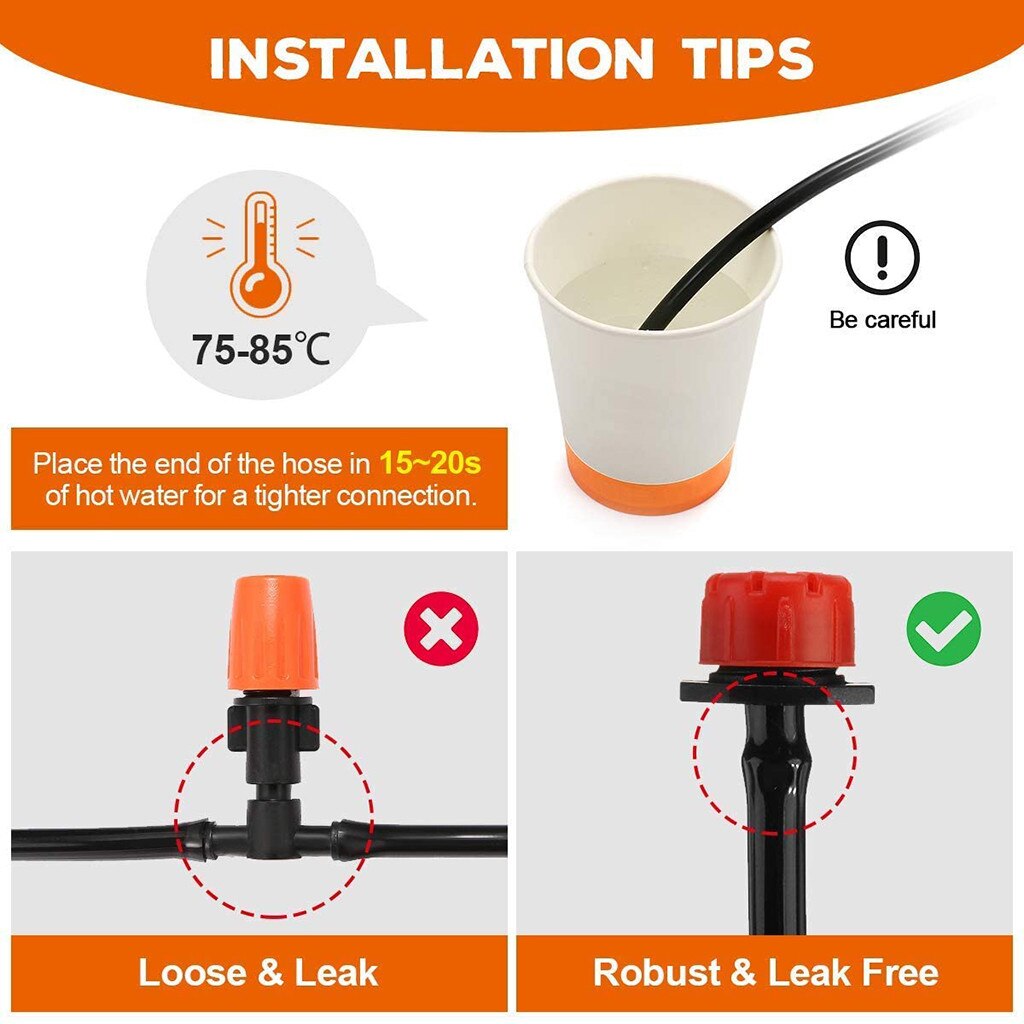 INSTALLATION TIPS

75-85℃

Be careful

Place the end of the hose in 15~20s of hot water for a tighter connection.

Loose & Leak

Robust & Leak Free