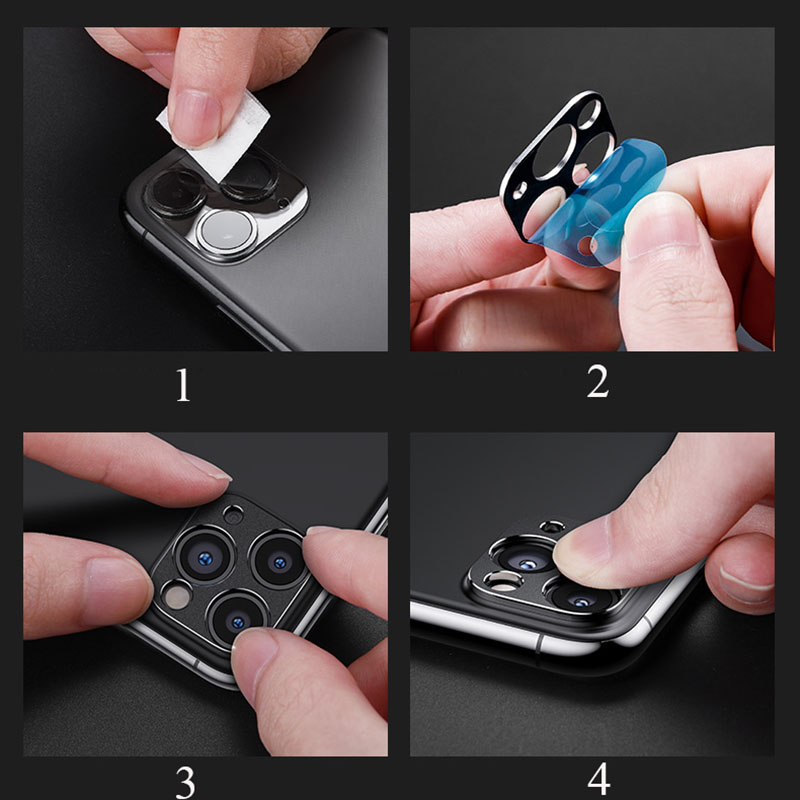 1

2

3

4