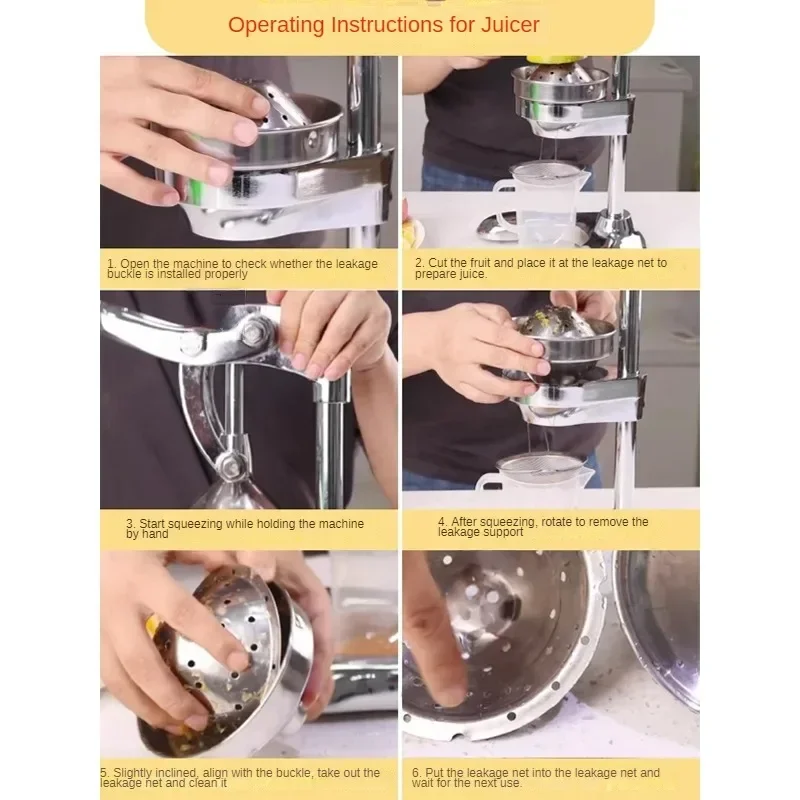 Operating Instructions for Juicer

1. Open the machine to check whether the leakage buckle is installed properly

2. Cut the fruit and place it at the leakage net to prepare juice.

3. Start squeezing while holding the machine by hand

4. After squeezing, rotate to remove the leakage support

5. Slightly inclined, align with the buckle, take out the leakage net and clean it

6. Put the leakage net into the leakage net and wait for the next use.