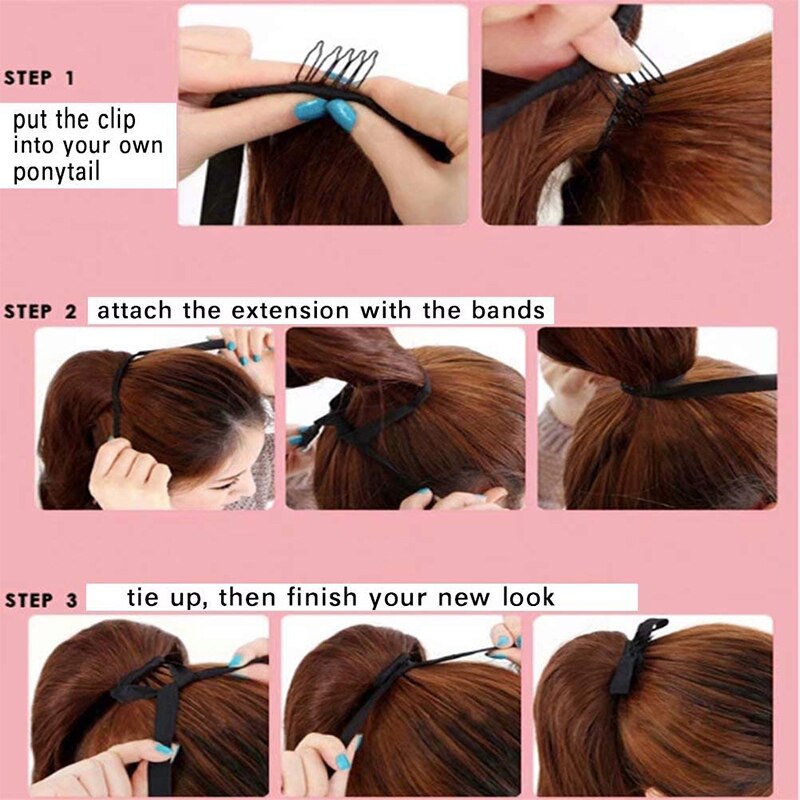 STEP 1

put the clip into your own ponytail

STEP 2 attach the extension with the bands

STEP 3 tie up, then finish your new look