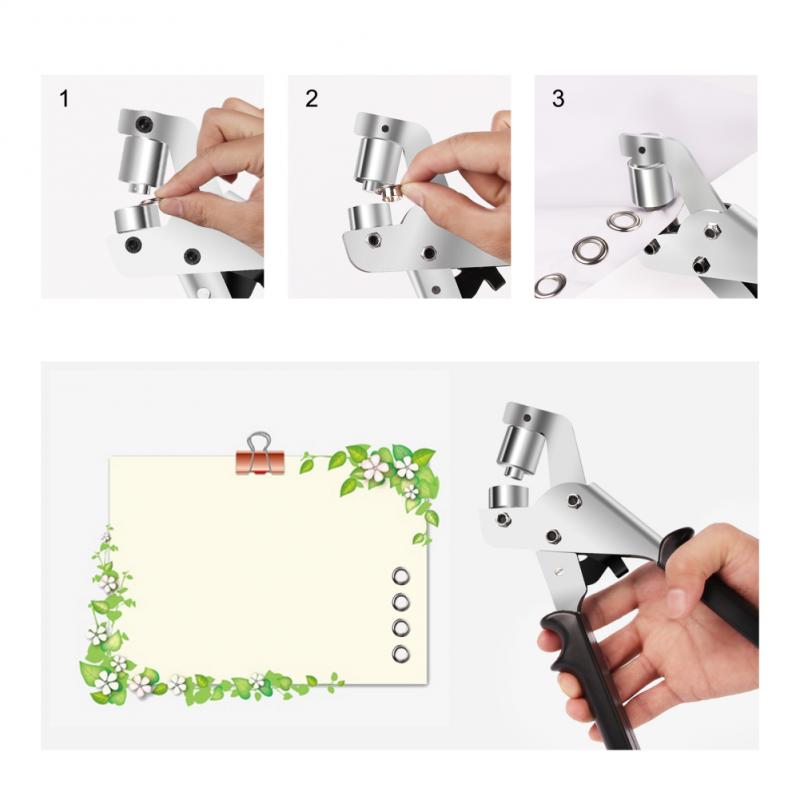 1

2

3