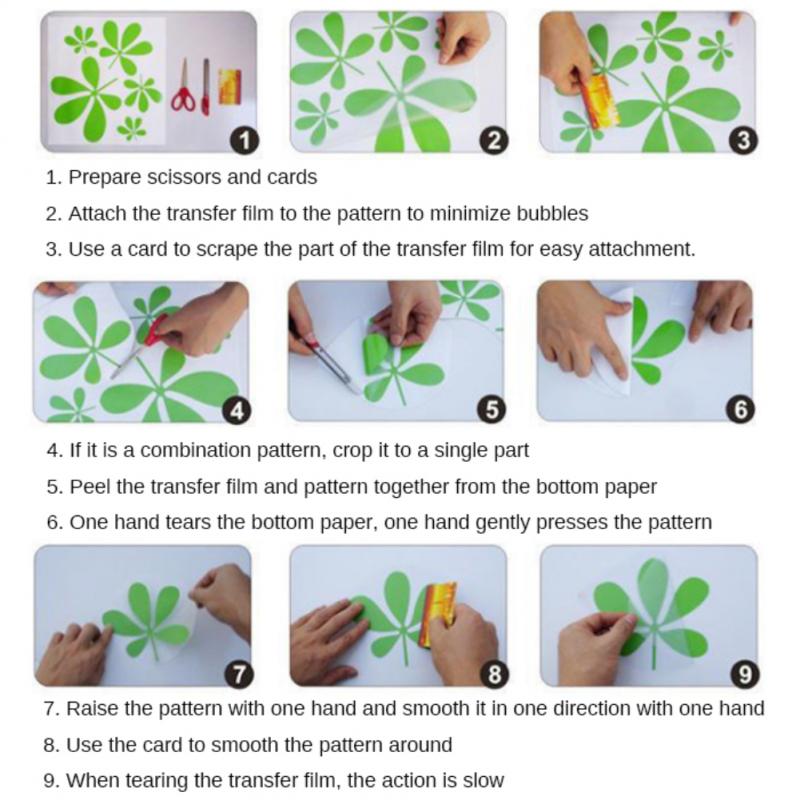 1
2
3

1. Prepare scissors and cards
2. Attach the transfer film to the pattern to minimize bubbles
3. Use a card to scrape the part of the transfer film for easy attachment.

4
5
6

4. If it is a combination pattern, crop it to a single part
5. Peel the transfer film and pattern together from the bottom paper
6. One hand tears the bottom paper, one hand gently presses the pattern

7
8
9

7. Raise the pattern with one hand and smooth it in one direction with one hand
8. Use the card to smooth the pattern around
9. When tearing the transfer film, the action is slow