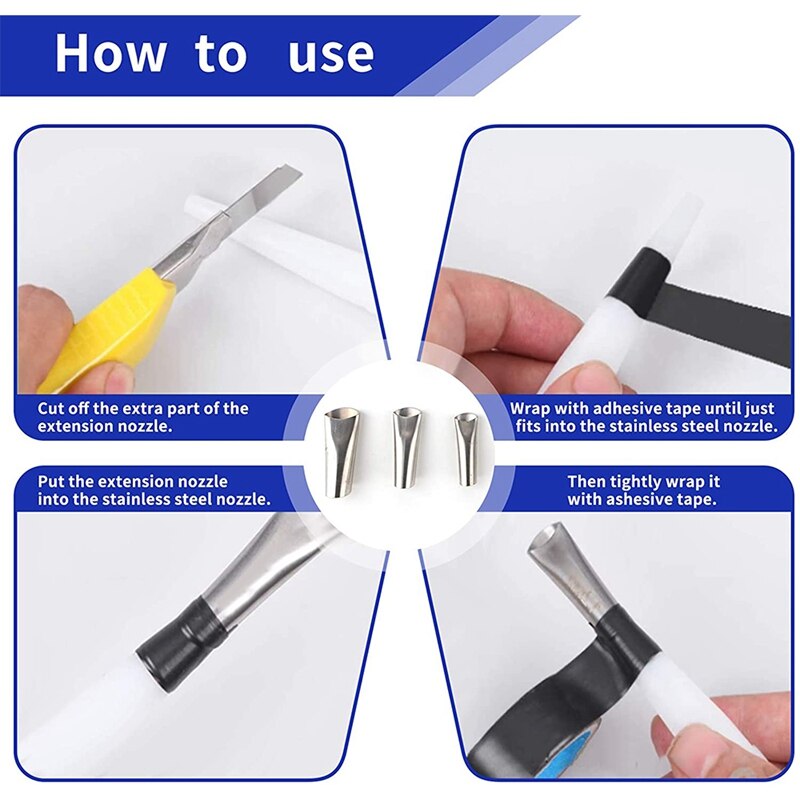 How to use

Cut off the extra part of the extension nozzle.

Wrap with adhesive tape until just fits into the stainless steel nozzle.

Put the extension nozzle into the stainless steel nozzle.

Then tightly wrap it with ashesive tape.