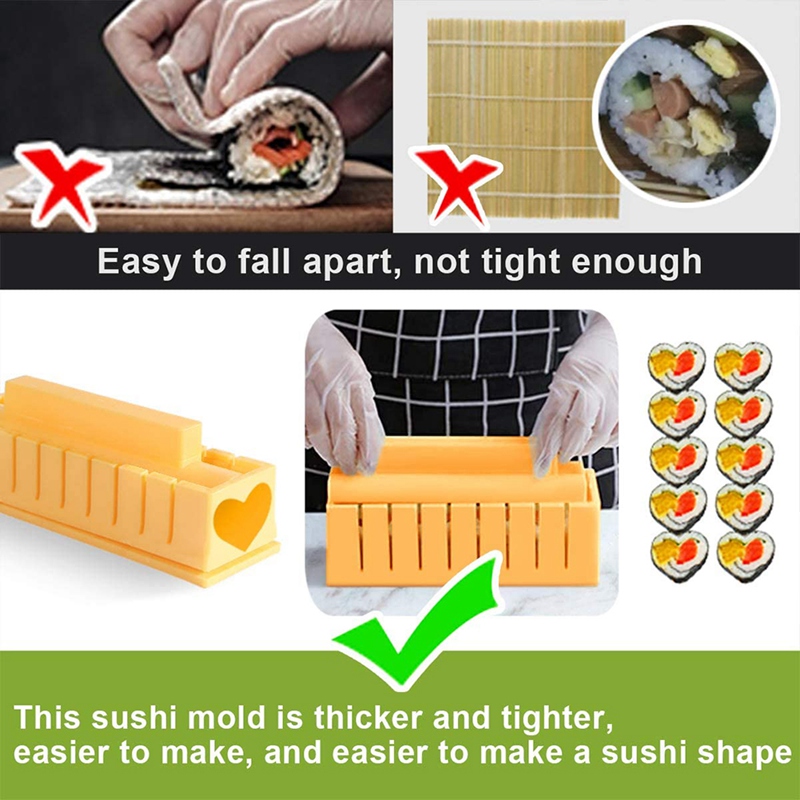 Easy to fall apart, not tight enough

This sushi mold is thicker and tighter, easier to make, and easier to make a sushi shape