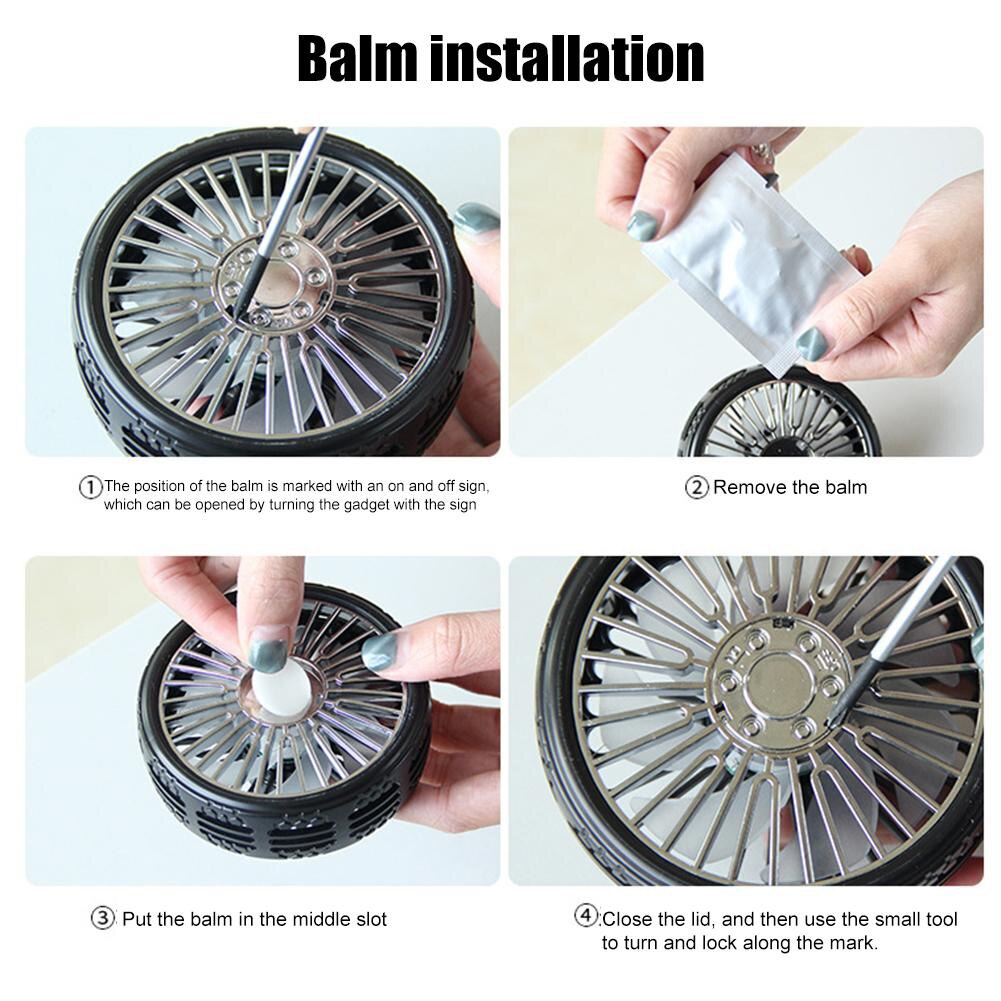 Balm installation

①The position of the balm is marked with an on and off sign, which can be opened by turning the gadget with the sign

② Remove the balm

③ Put the balm in the middle slot

④:Close the lid, and then use the small tool to turn and lock along the mark.