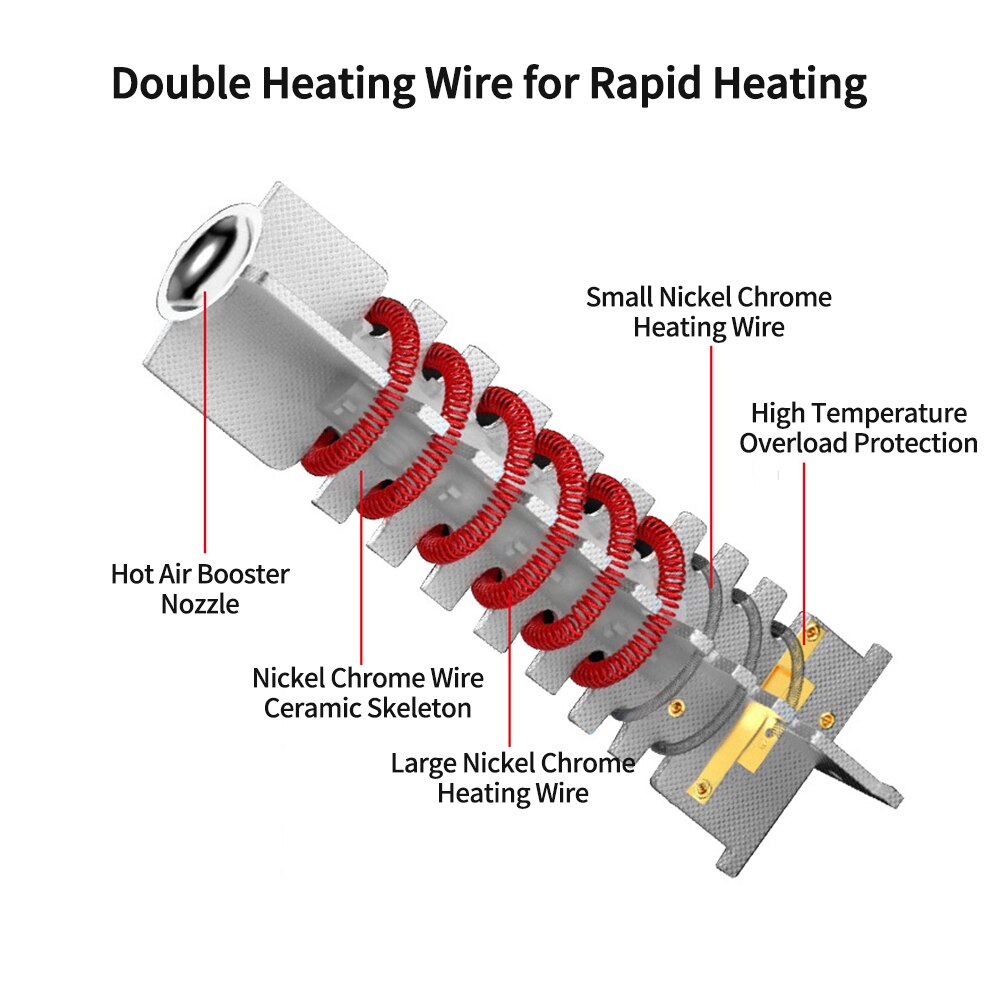 Double Heating Wire for Rapid Heating

Small Nickel Chrome Heating Wire

High Temperature Overload Protection

Hot Air Booster Nozzle

Nickel Chrome Wire Ceramic Skeleton

Large Nickel Chrome Heating Wire