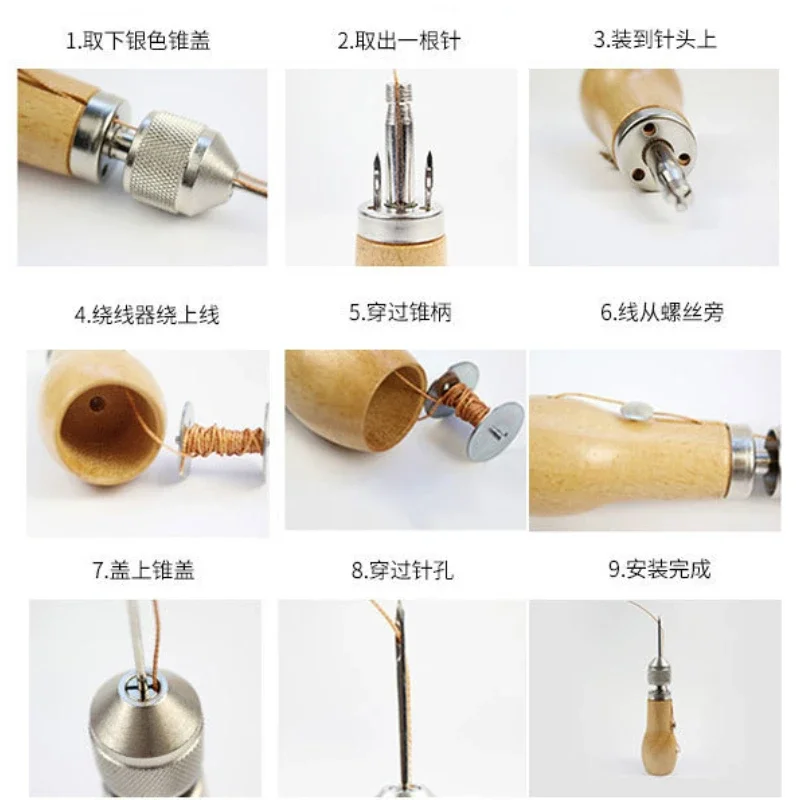 1.取下银色锥盖

2.取出一根针

3.装到针头上

4.绕线器绕上线

5.穿过锥柄

6.线从螺丝旁

7.盖上锥盖

8.穿过针孔

9.安装完成