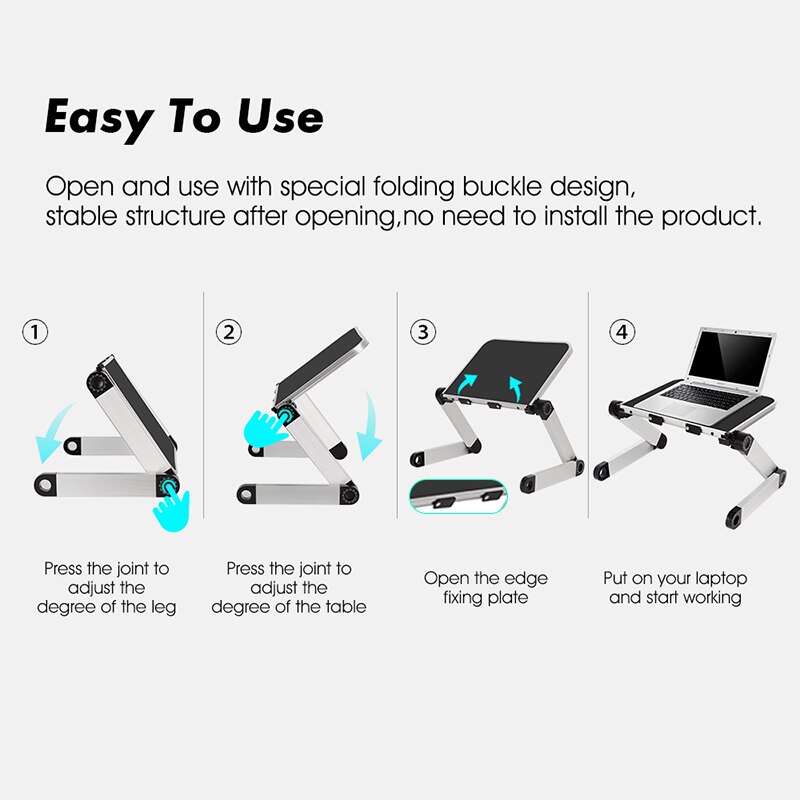 Easy To Use

Open and use with special folding buckle design, stable structure after opening,no need to install the product.

①

Press the joint to adjust the degree of the leg

②

Press the joint to adjust the degree of the table

③

Open the edge fixing plate

④

Put on your laptop and start working