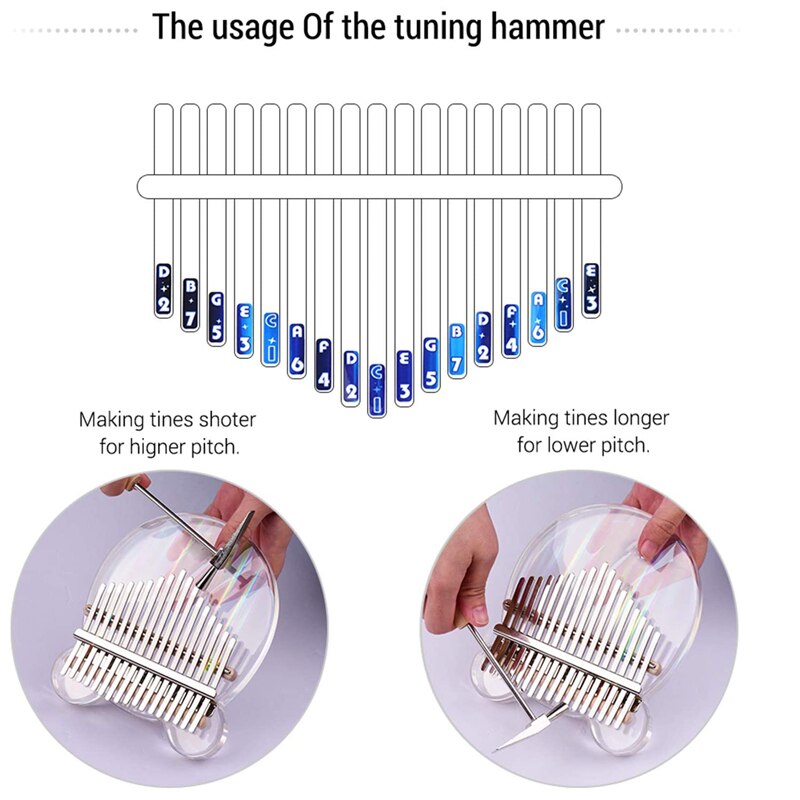 The usage Of the tuning hammer

D 2 B 7 G 5 E 3 C 1 A 6 F 4 D 2 C 1 E 3 G 5 B 7 D 2 F 4 A 6 C 1 E 3

Making tines shoter for higner pitch.

Making tines longer for lower pitch.