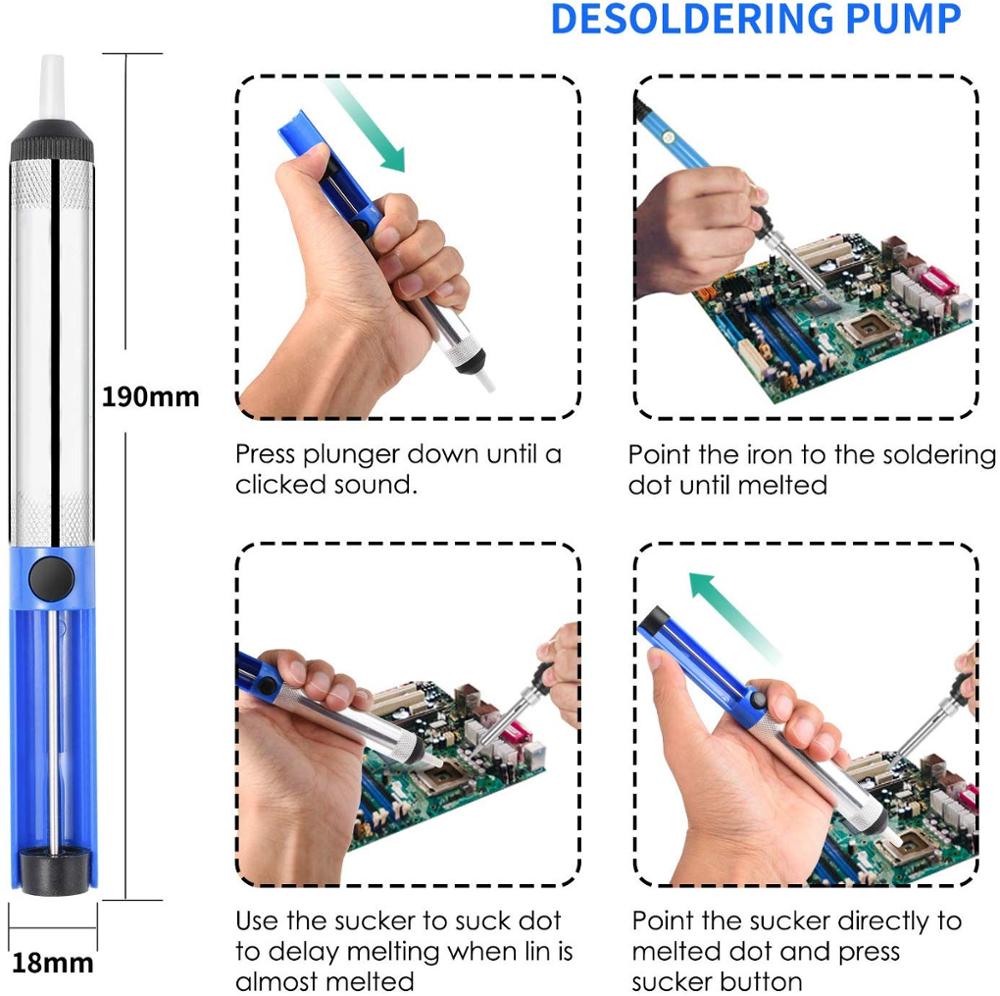 DESOLDERING PUMP

190mm

18mm

Press plunger down until a clicked sound.

Point the iron to the soldering dot until melted

Use the sucker to suck dot to delay melting when lin is almost melted

Point the sucker directly to melted dot and press sucker button