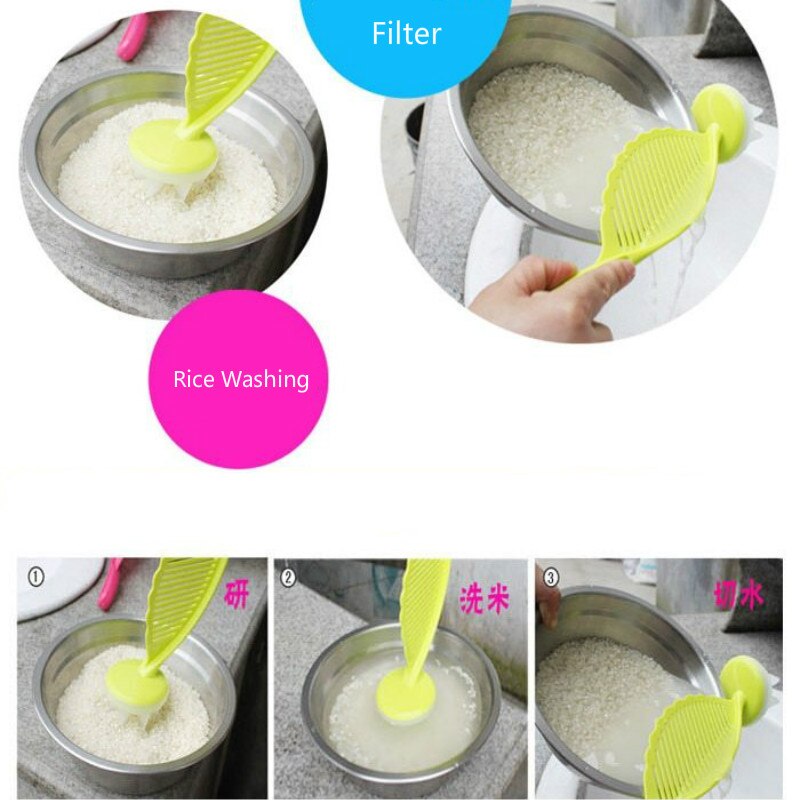 Filter

Rice Washing

① 研

② 洗米

③ 切水