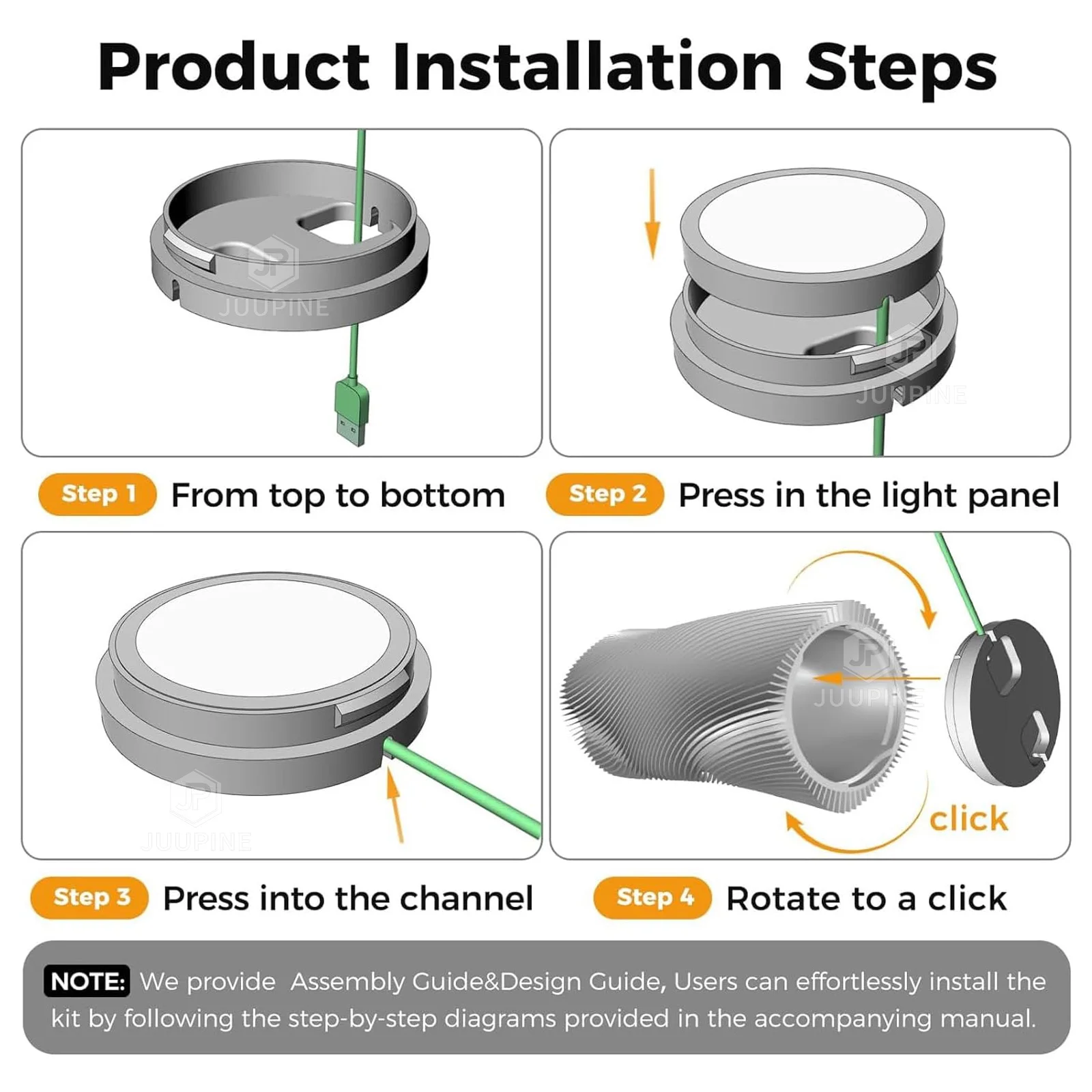 Product Installation Steps

JP JUUPINE

JP JUUPINE

Step 1 From top to bottom

Step 2 Press in the light panel

JP JUUPINE

JP JUUPINE

click

Step 3 Press into the channel

Step 4 Rotate to a click

NOTE: We provide Assembly Guide&Design Guide, Users can effortlessly install the kit by following the step-by-step diagrams provided in the accompanying manual.