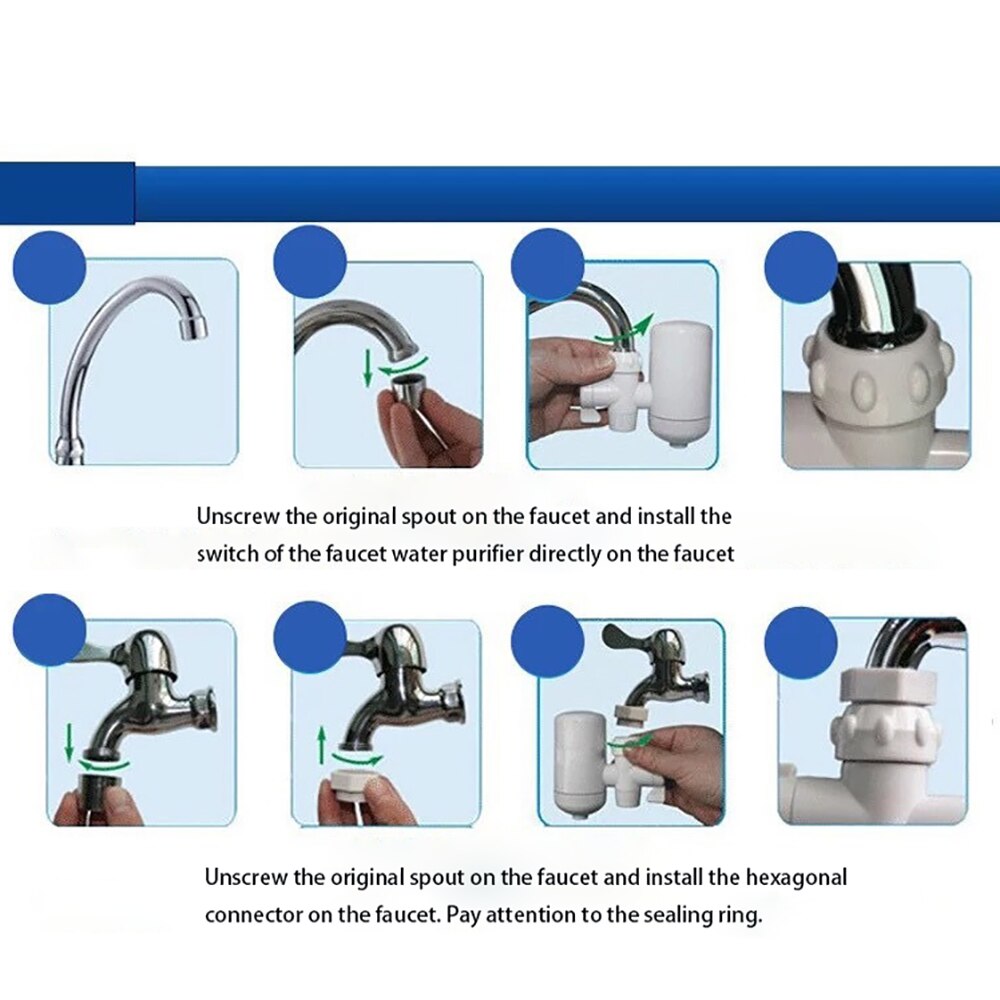 Unscrew the original spout on the faucet and install the switch of the faucet water purifier directly on the faucet

Unscrew the original spout on the faucet and install the hexagonal connector on the faucet. Pay attention to the sealing ring.