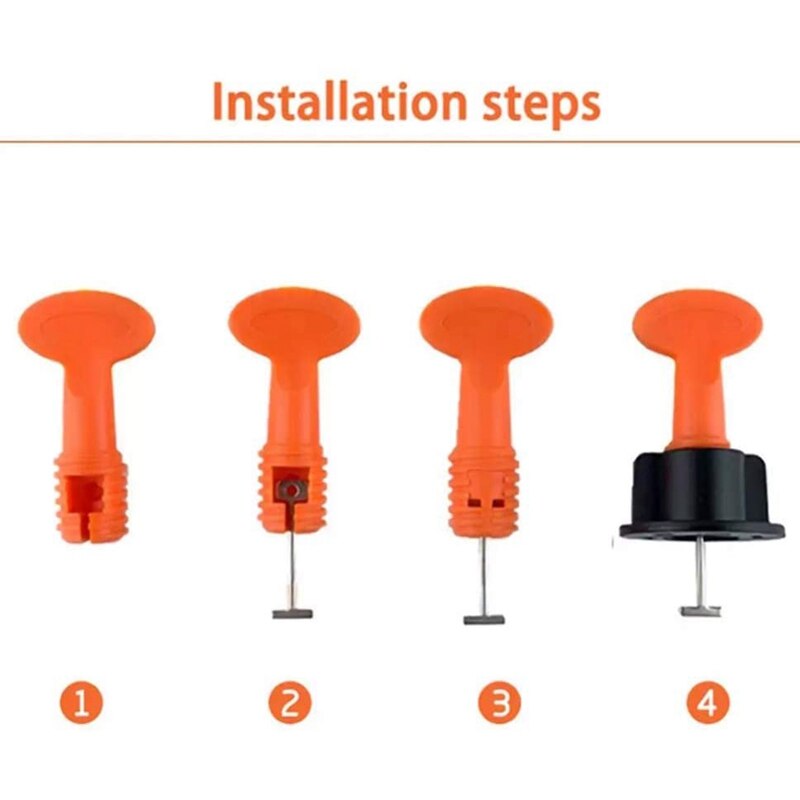 Installation steps

1

2

3

4