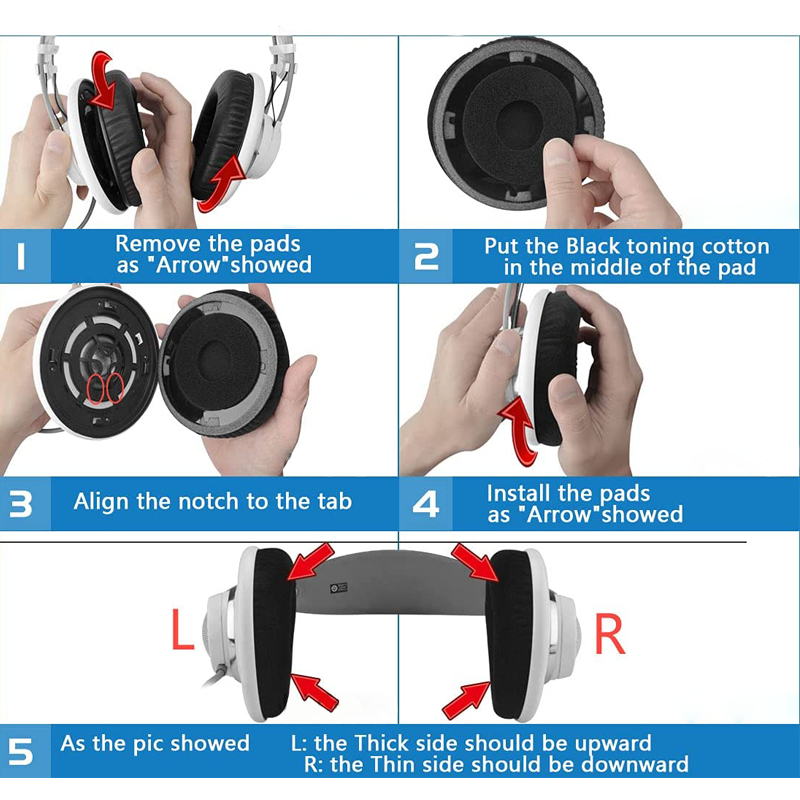 1 Remove the pads as "Arrow"showed

2 Put the Black toning cotton in the middle of the pad

3 Align the notch to the tab

4 Install the pads as "Arrow"showed

L

R

5 As the pic showed L: the Thick side should be upward R: the Thin side should be downward