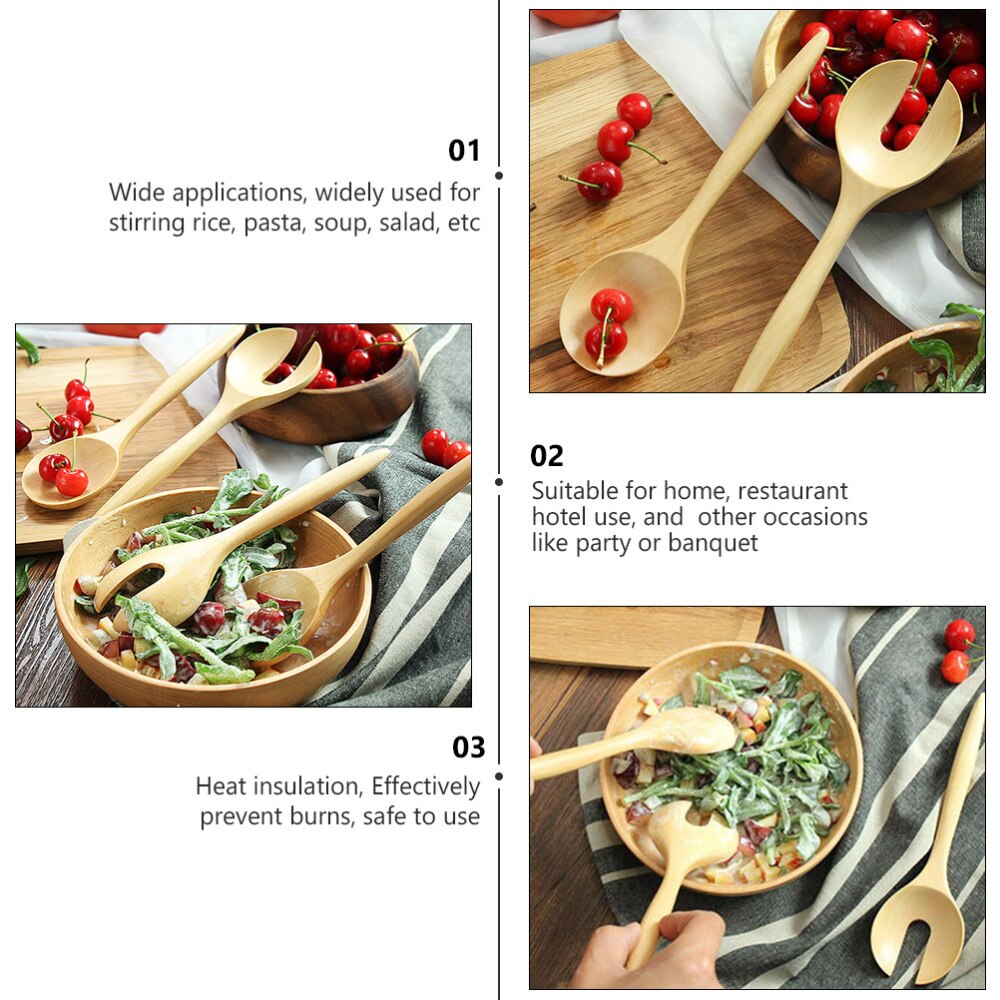 01
Wide applications, widely used for stirring rice, pasta, soup, salad, etc

02
Suitable for home, restaurant hotel use, and other occasions like party or banquet

03
Heat insulation, Effectively prevent burns, safe to use