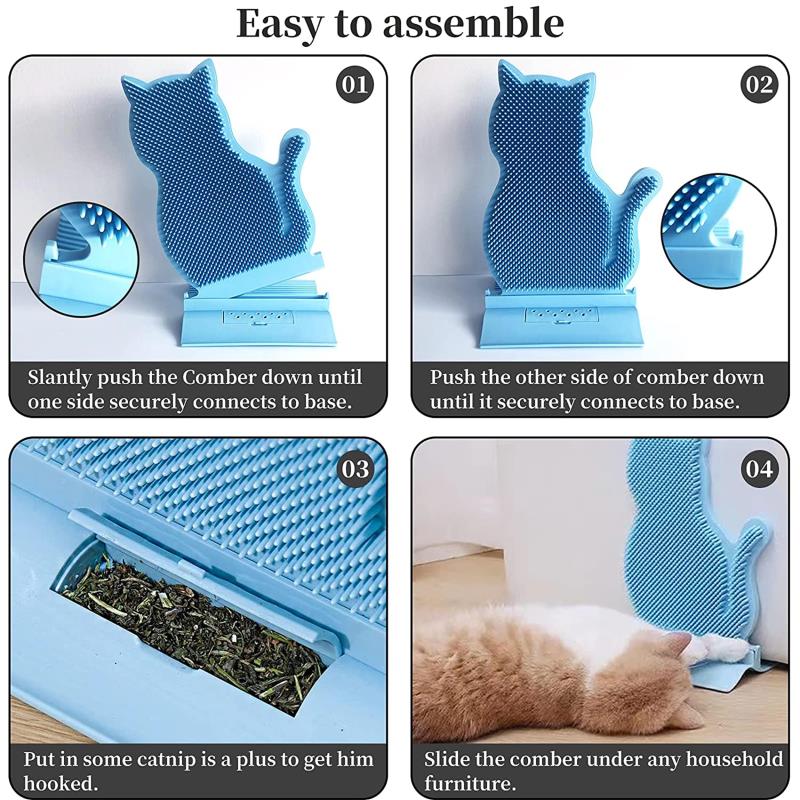 Easy to assemble

01

Slantly push the Comber down until one side securely connects to base.

02

Push the other side of comber down until it securely connects to base.

03

Put in some catnip is a plus to get him hooked.

04

Slide the comber under any household furniture.