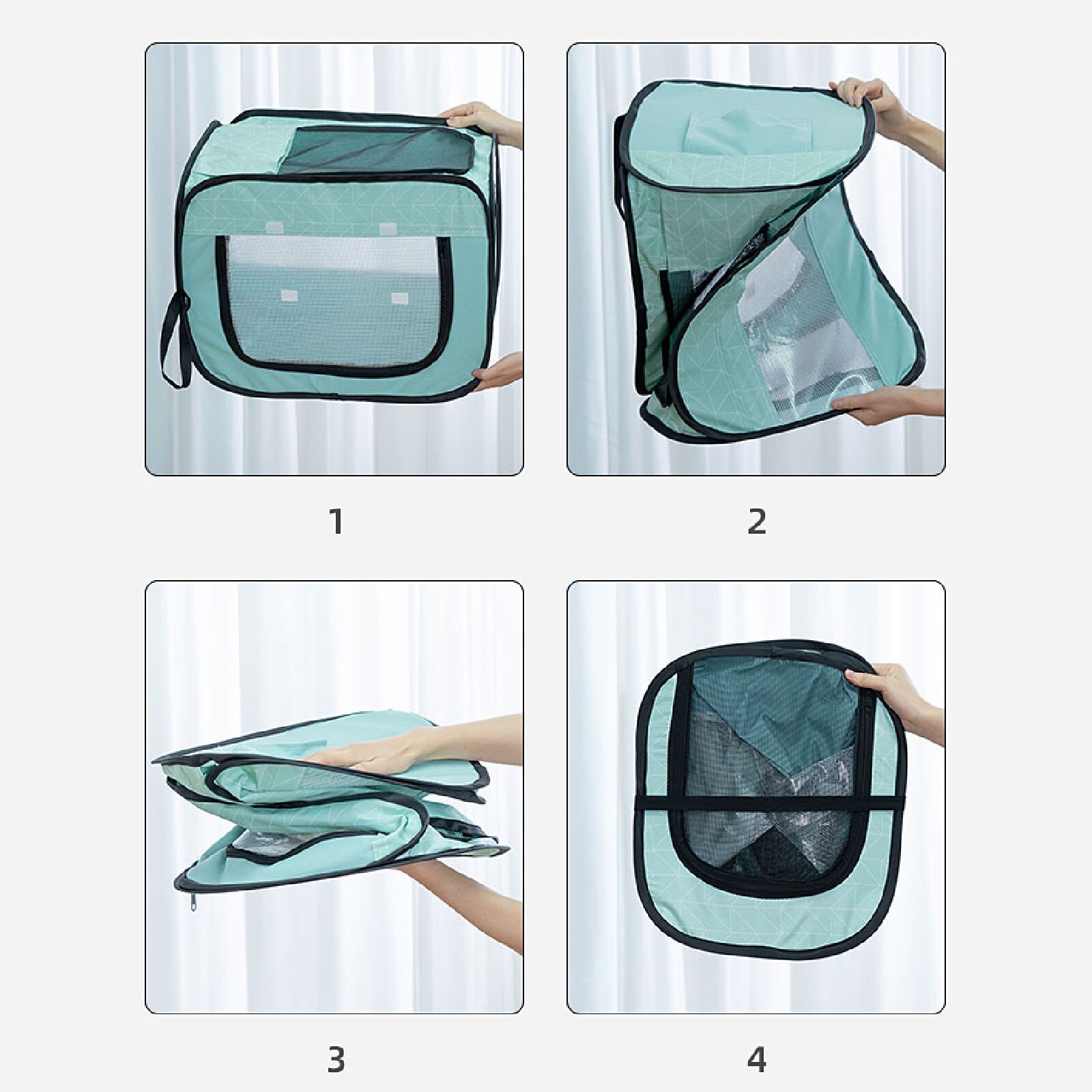 1

2

3

4