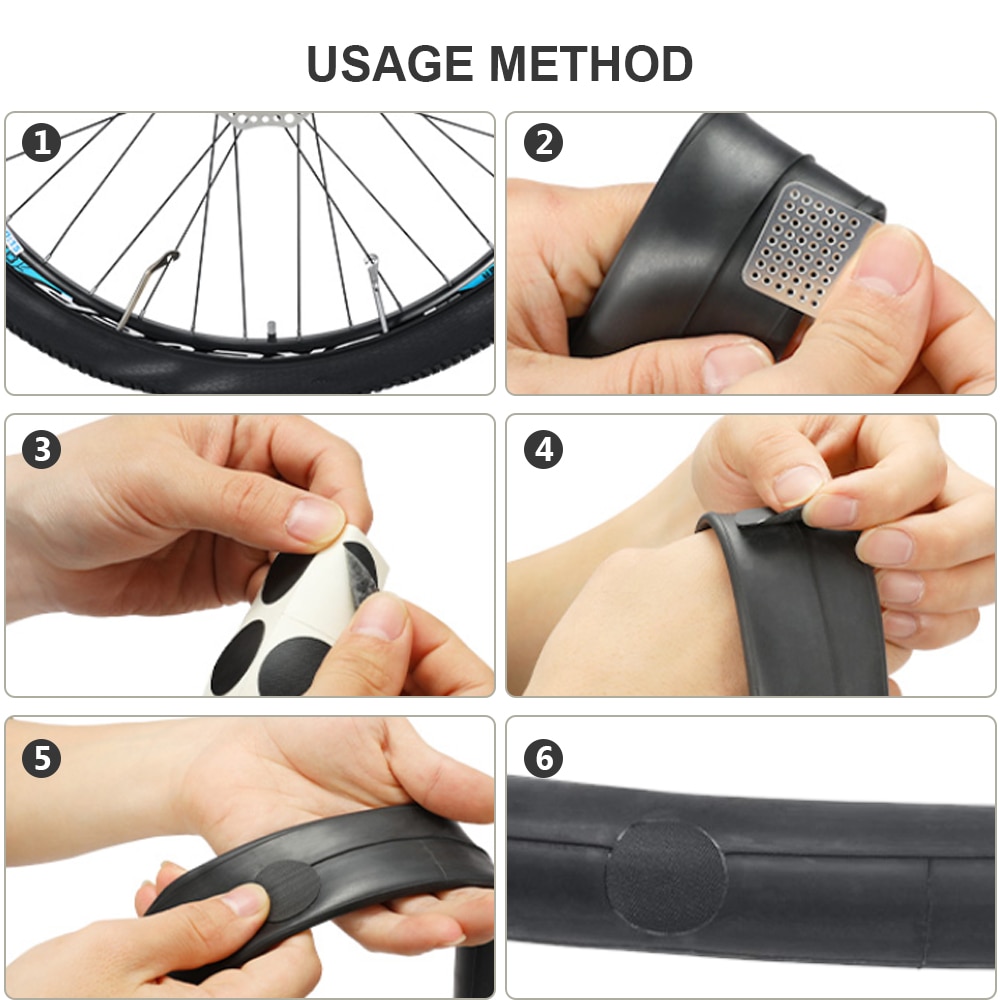 USAGE METHOD

1

2

3

4

5

6