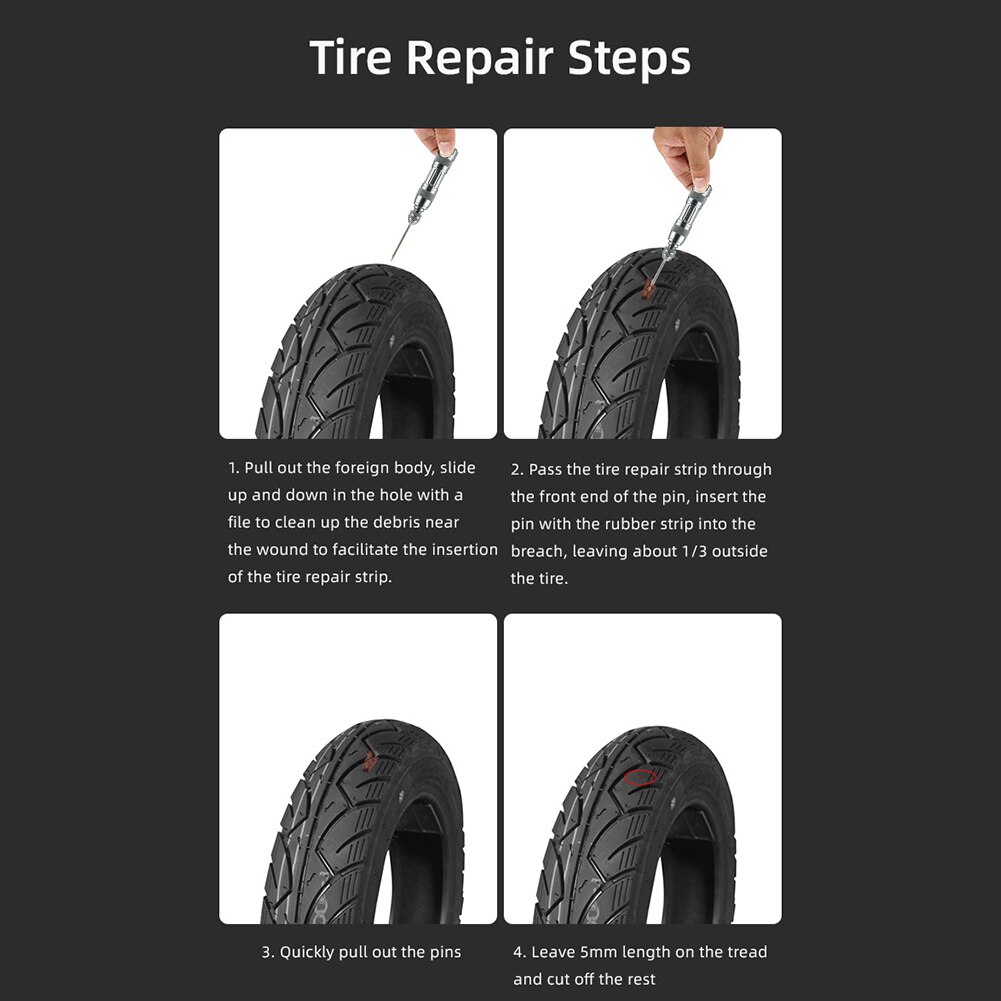 Tire Repair Steps

1. Pull out the foreign body, slide up and down in the hole with a file to clean up the debris near the wound to facilitate the insertion of the tire repair strip.

2. Pass the tire repair strip through the front end of the pin, insert the pin with the rubber strip into the breach, leaving about 1/3 outside the tire.

3. Quickly pull out the pins

4. Leave 5mm length on the tread and cut off the rest