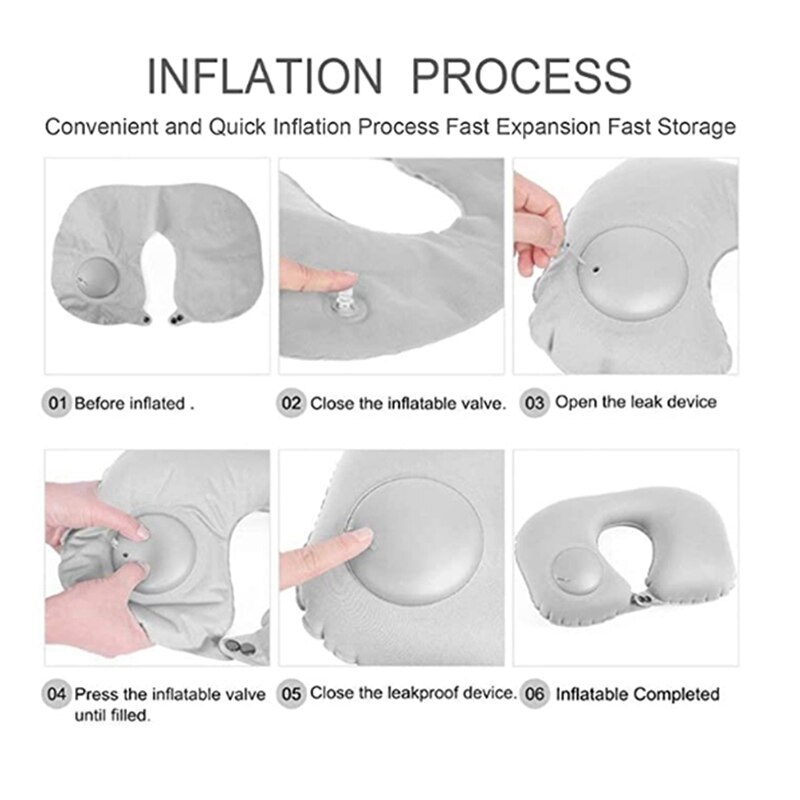 INFLATION PROCESS

Convenient and Quick Inflation Process Fast Expansion Fast Storage

01 Before inflated .

02 Close the inflatable valve.

03 Open the leak device

04 Press the inflatable valve until filled.

05 Close the leakproof device.

06 Inflatable Completed