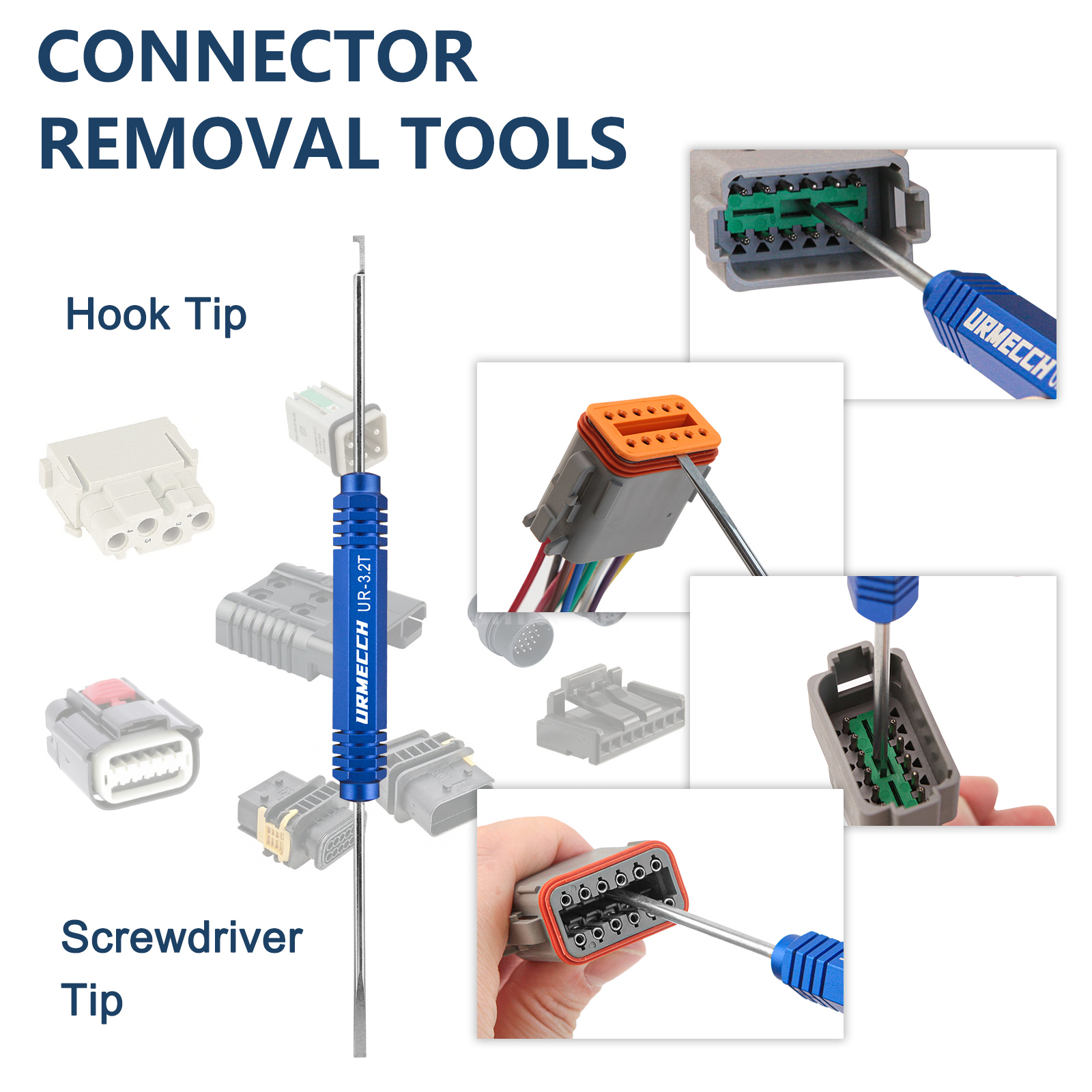 CONNECTOR REMOVAL TOOLS

Hook Tip

URMECCH UR-3.2T

URMECCH

Screwdriver Tip