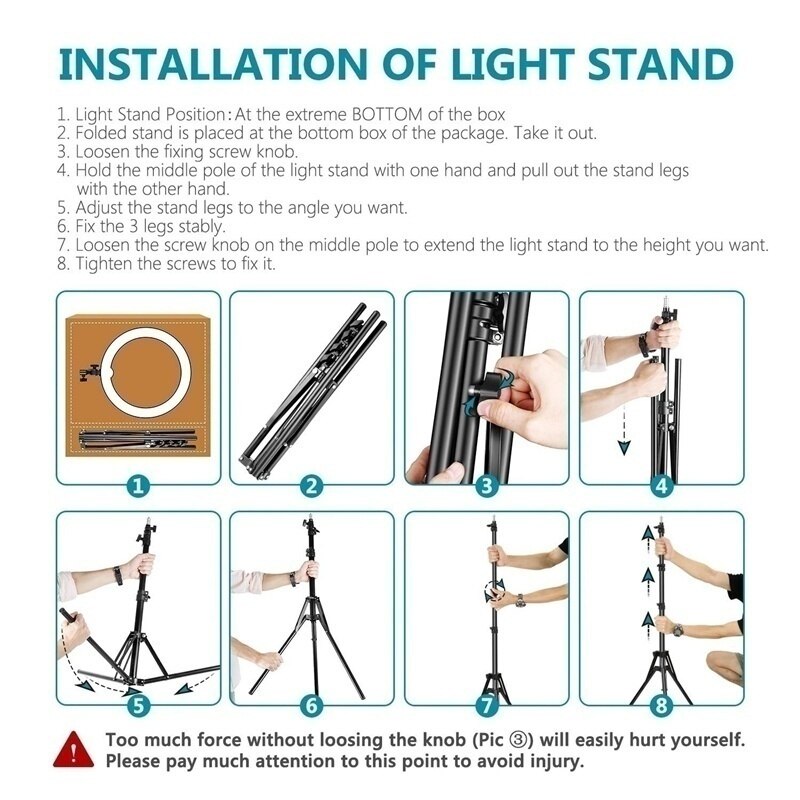 INSTALLATION OF LIGHT STAND

1. Light Stand Position: At the extreme BOTTOM of the box
2. Folded stand is placed at the bottom box of the package. Take it out.
3. Loosen the fixing screw knob.
4. Hold the middle pole of the light stand with one hand and pull out the stand legs with the other hand.
5. Adjust the stand legs to the angle you want.
6. Fix the 3 legs stably.
7. Loosen the screw knob on the middle pole to extend the light stand to the height you want.
8. Tighten the screws to fix it.

1
2
3
4
5
6
7
8

!
Too much force without loosing the knob (Pic ③) will easily hurt yourself. Please pay much attention to this point to avoid injury.