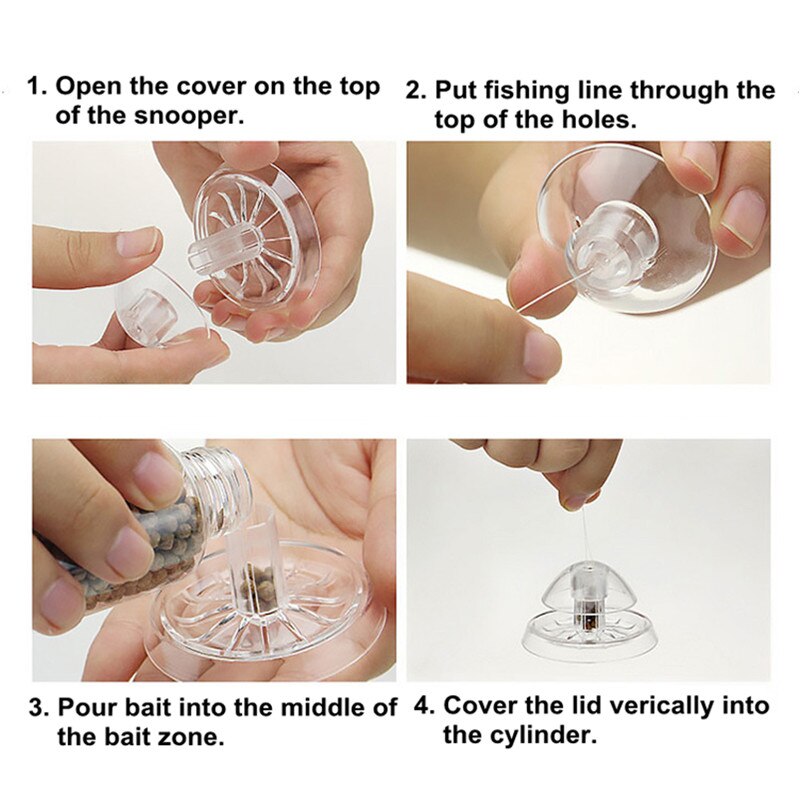 1. Open the cover on the top of the snooper.

2. Put fishing line through the top of the holes.

3. Pour bait into the middle of the bait zone.

4. Cover the lid verically into the cylinder.