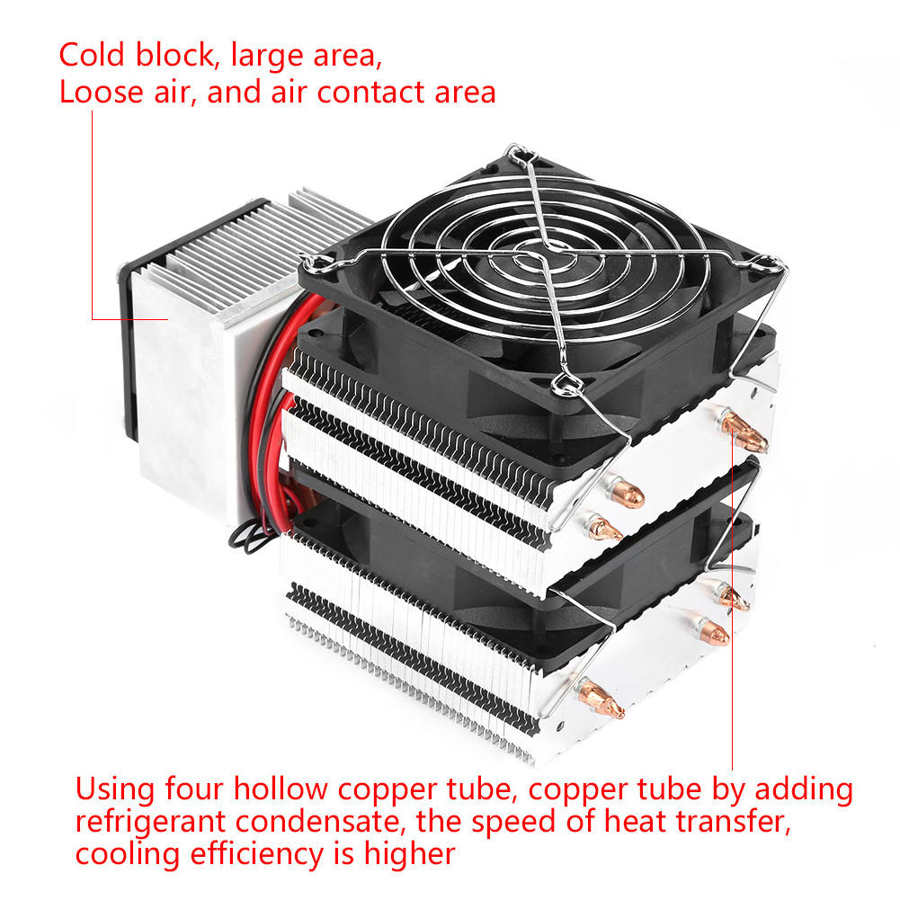 Cold block, large area,
Loose air, and air contact area

Using four hollow copper tube, copper tube by adding refrigerant condensate, the speed of heat transfer, cooling efficiency is higher