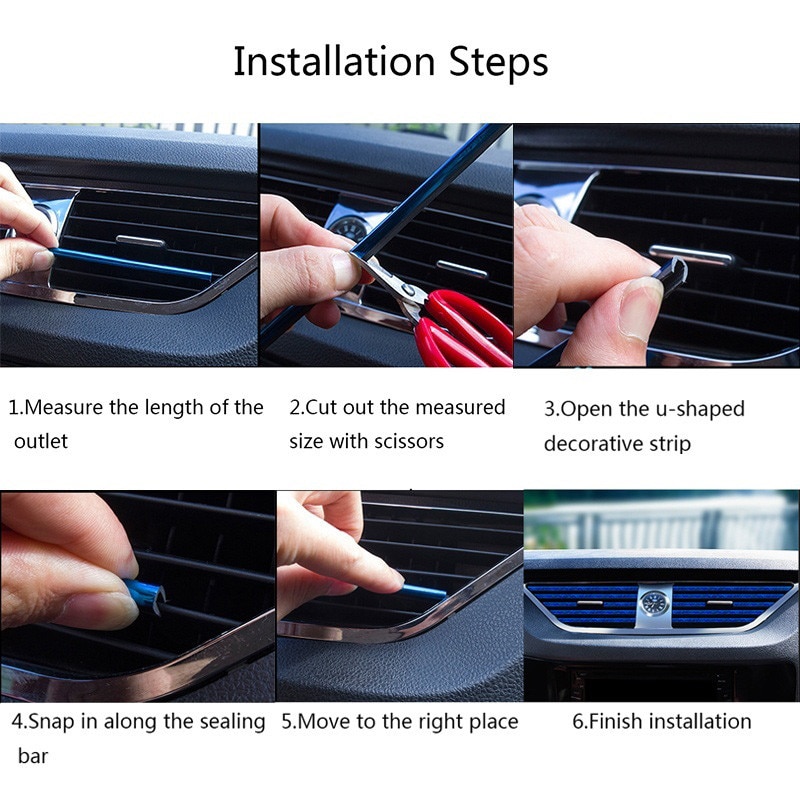 Installation Steps

1.Measure the length of the outlet

2.Cut out the measured size with scissors

3.Open the u-shaped decorative strip

4.Snap in along the sealing bar

5.Move to the right place

6.Finish installation