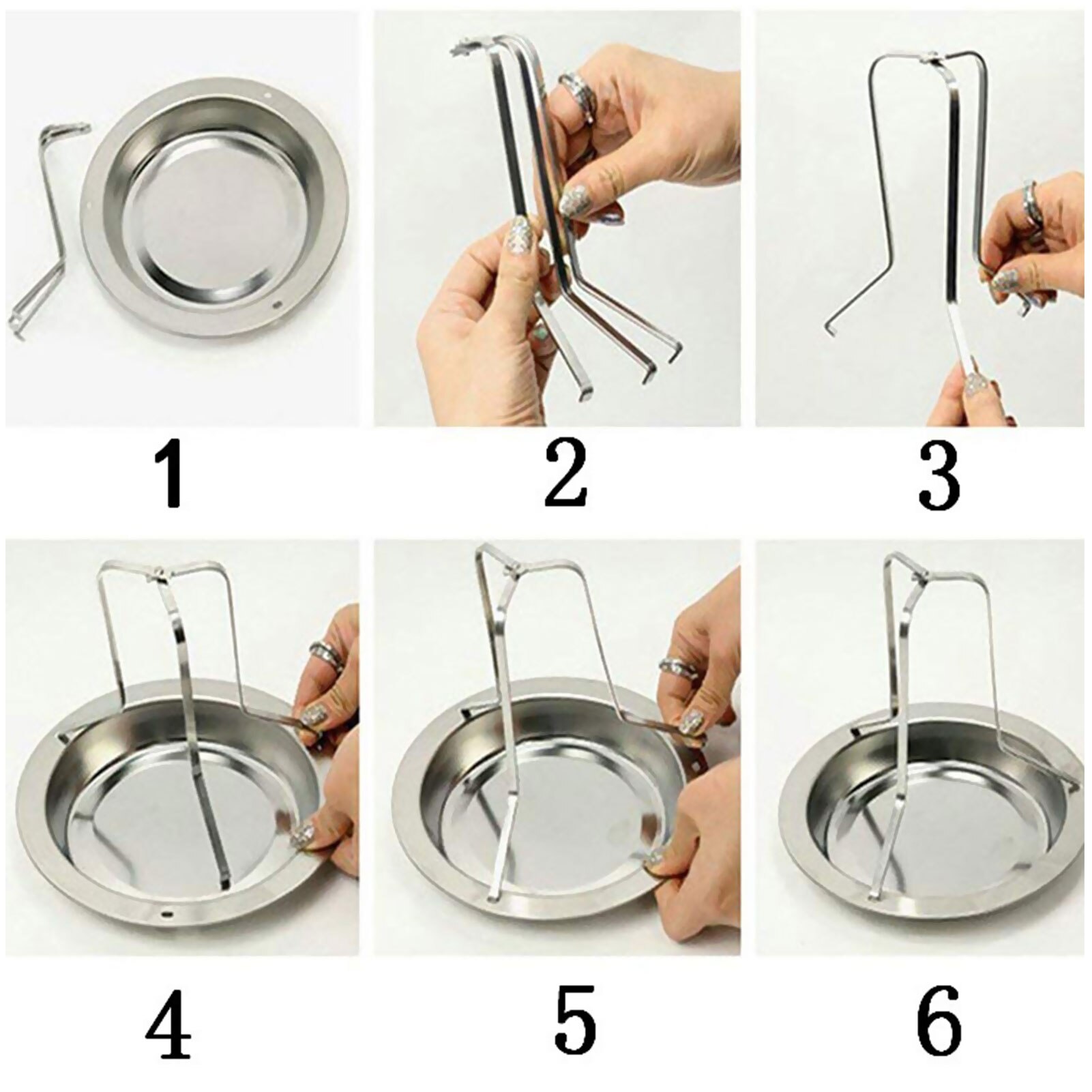 1

2

3

4

5

6