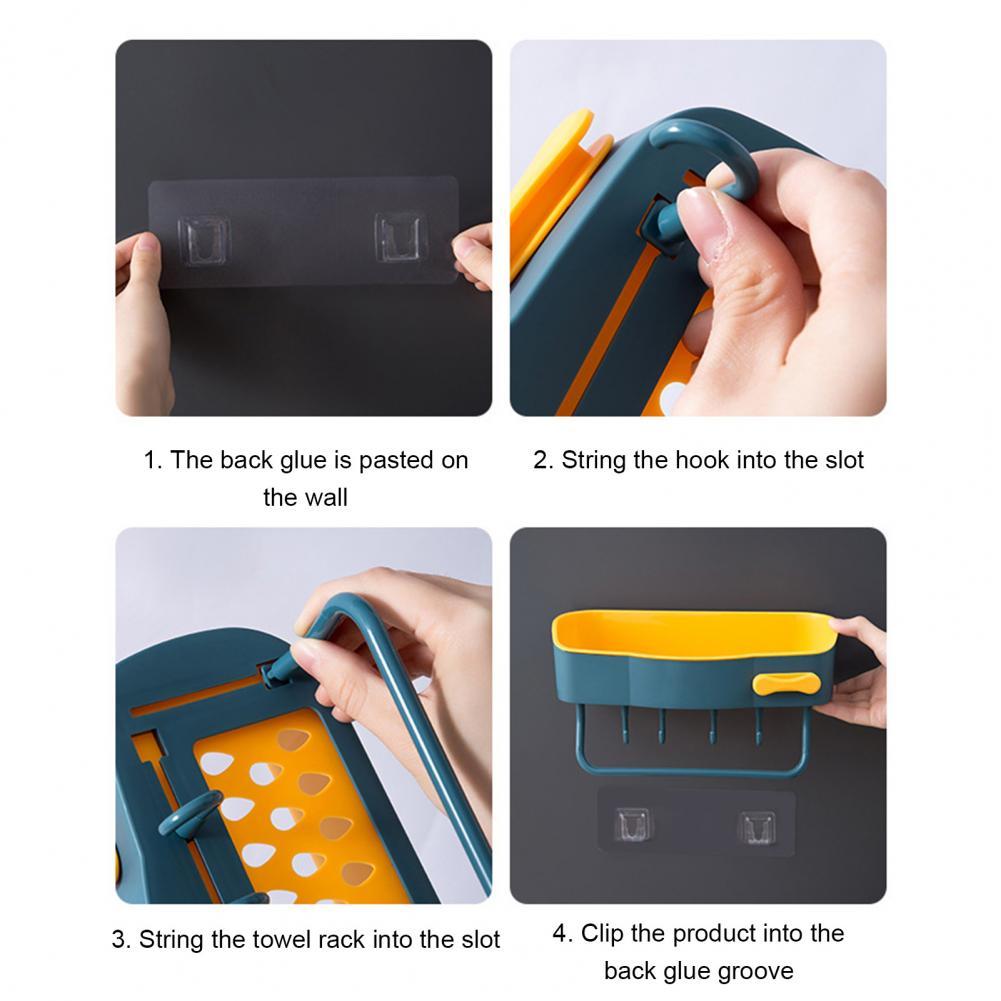 1. The back glue is pasted on the wall

2. String the hook into the slot

3. String the towel rack into the slot

4. Clip the product into the back glue groove