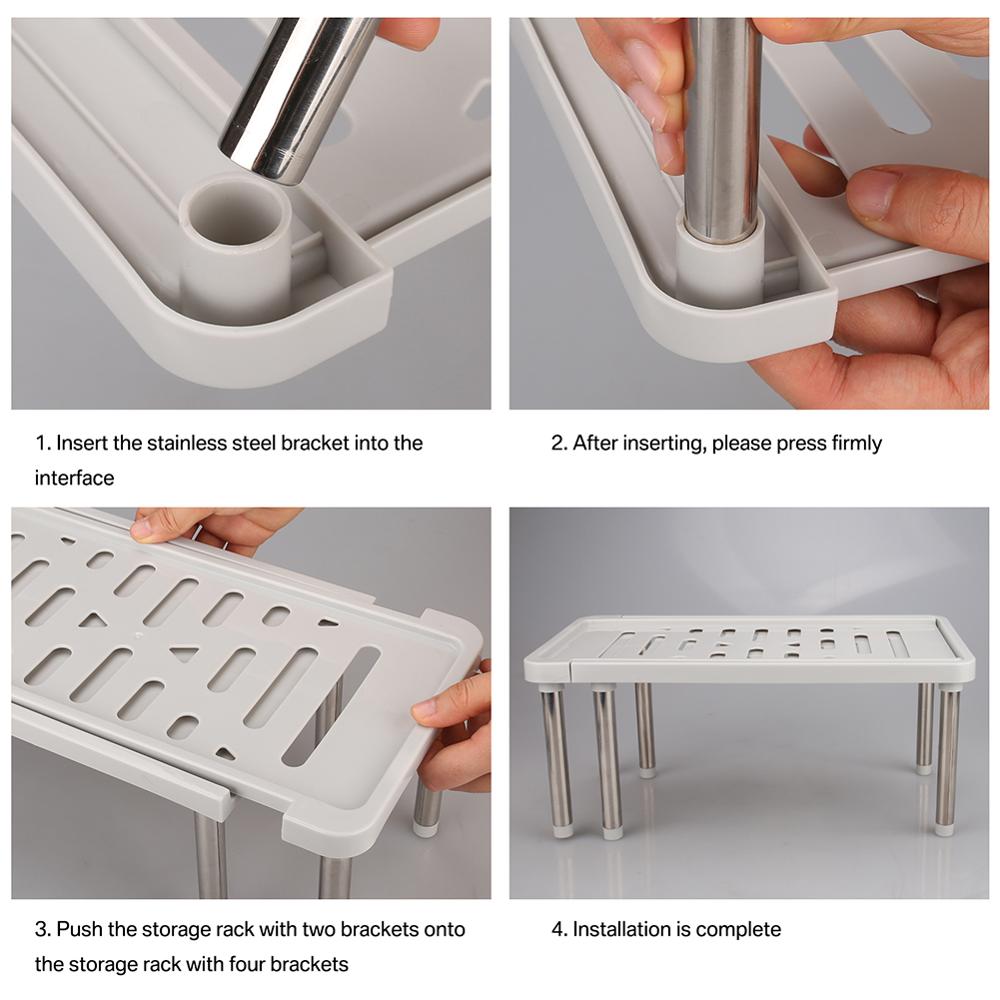 1. Insert the stainless steel bracket into the interface

2. After inserting, please press firmly

3. Push the storage rack with two brackets onto the storage rack with four brackets

4. Installation is complete