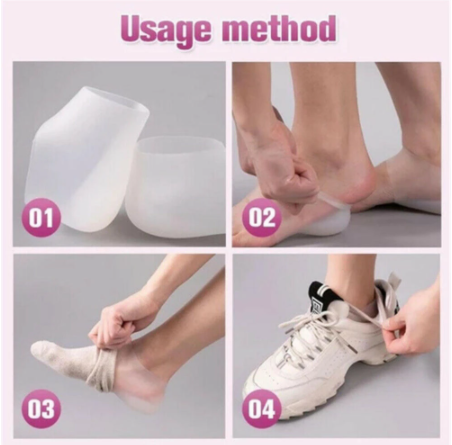 Usage method

01

02

03

04