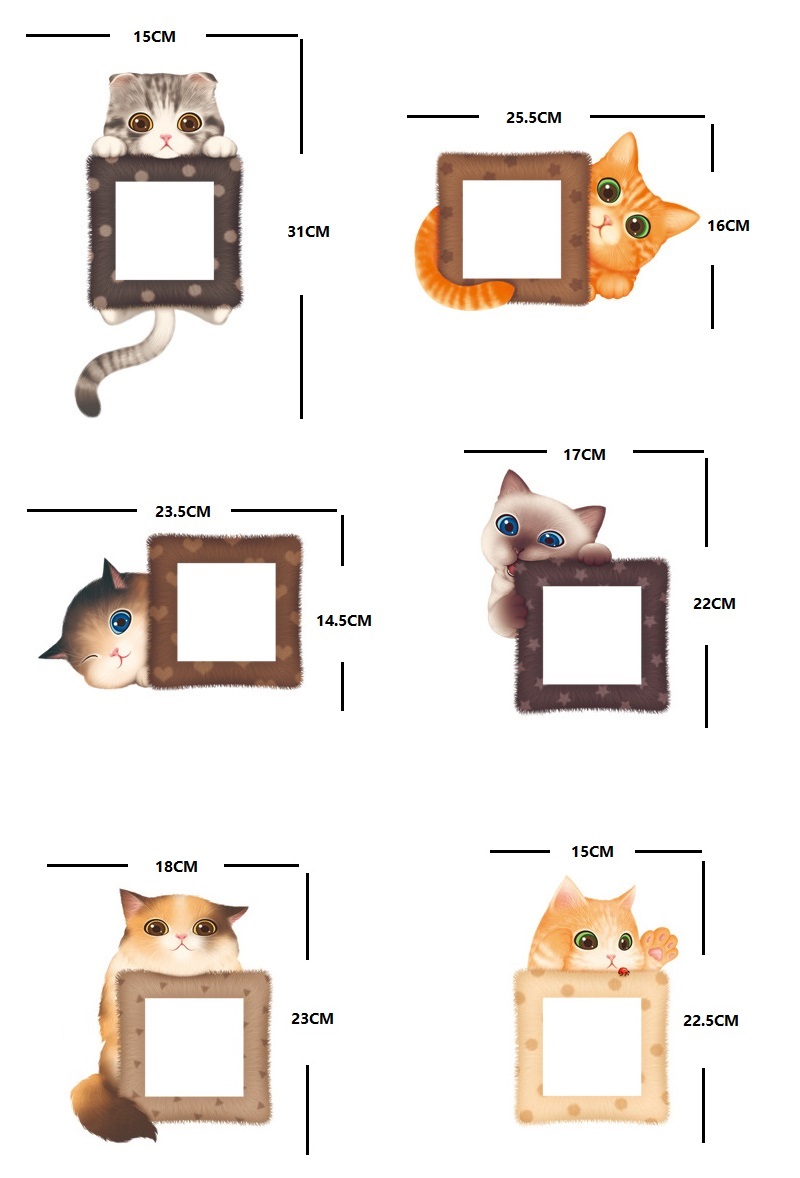 15CM

31CM

25.5CM

16CM

23.5CM

14.5CM

17CM

22CM

18CM

23CM

15CM

22.5CM