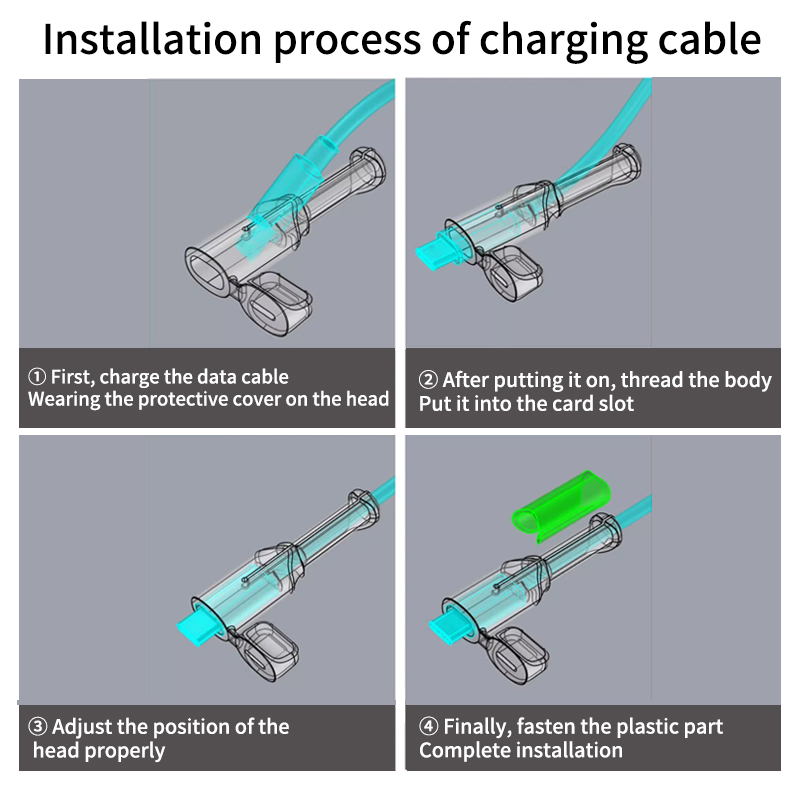 Installation process of charging cable

① First, charge the data cable
Wearing the protective cover on the head

② After putting it on, thread the body
Put it into the card slot

③ Adjust the position of the head properly

④ Finally, fasten the plastic part
Complete installation