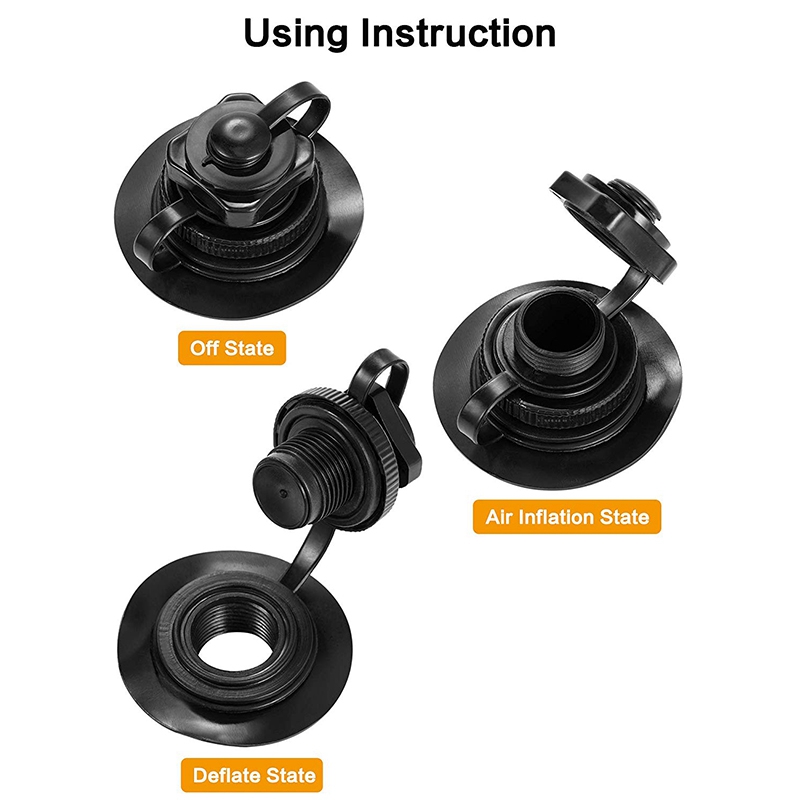 Using Instruction

Off State

Air Inflation State

Deflate State