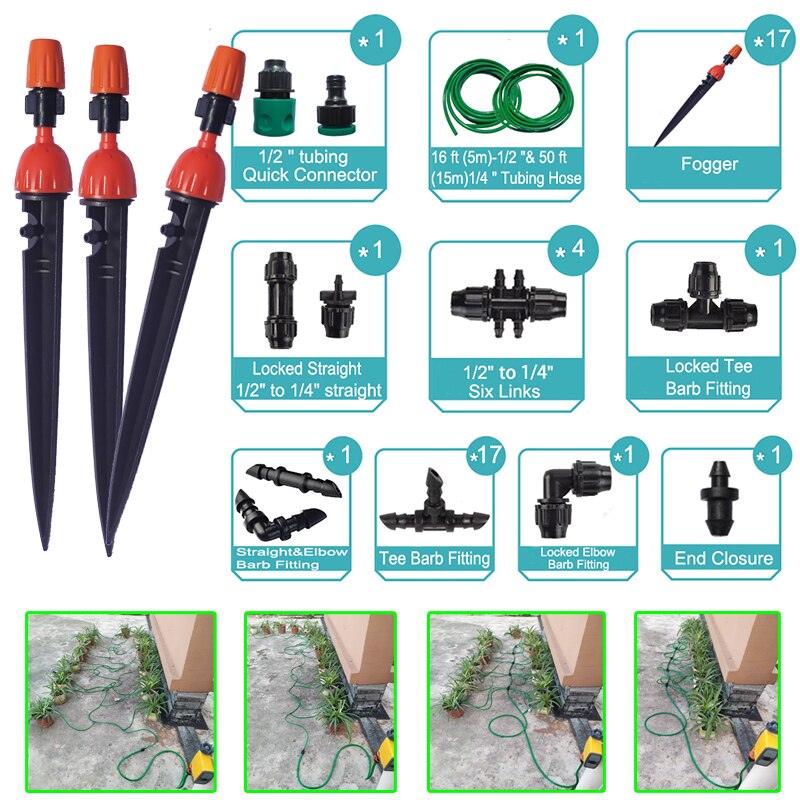 *1
1/2 " tubing Quick Connector

*1
16 ft (5m)-1/2 "& 50 ft (15m)1/4 " Tubing Hose

*17
Fogger

*1
Locked Straight 1/2" to 1/4" straight

*4
1/2" to 1/4" Six Links

*1
Locked Tee Barb Fitting

*1
Straight&Elbow Barb Fitting

*17
Tee Barb Fitting

*1
Locked Elbow Barb Fitting

*1
End Closure