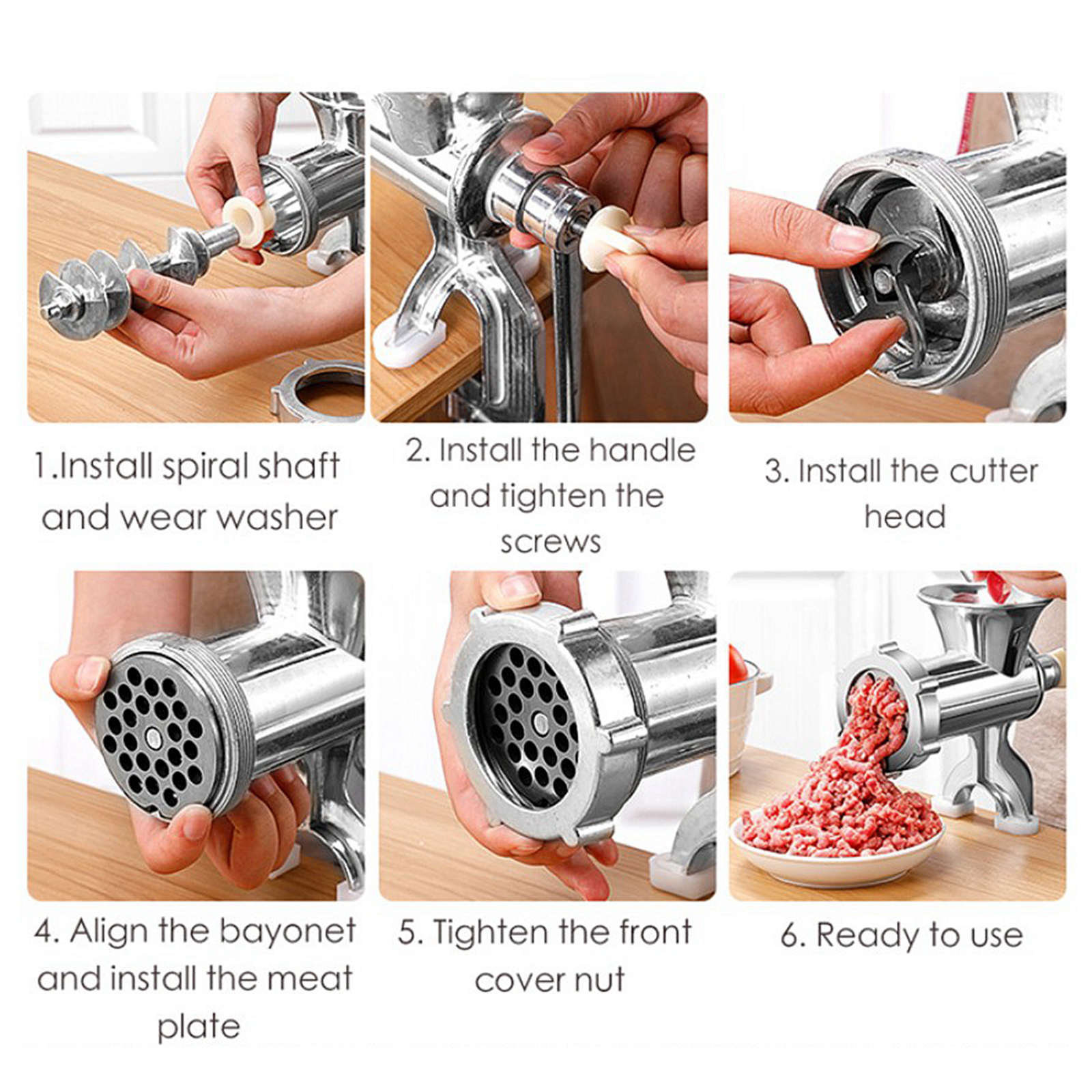 1.Install spiral shaft and wear washer

2. Install the handle and tighten the screws

3. Install the cutter head

4. Align the bayonet and install the meat plate

5. Tighten the front cover nut

6. Ready to use