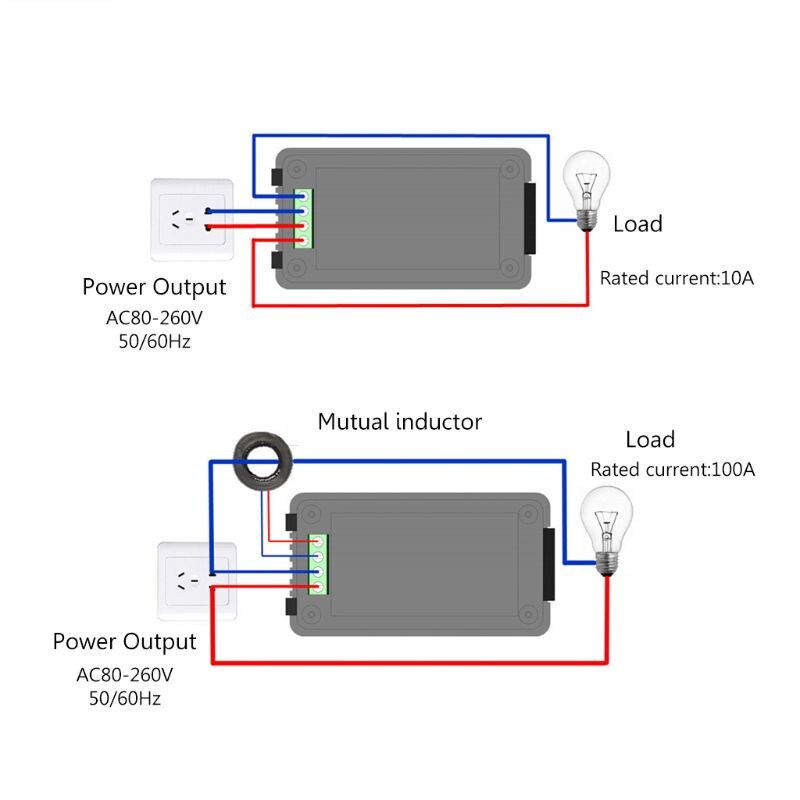 Load

Rated current:10A

Power Output
AC80-260V
50/60Hz

Mutual inductor

Load
Rated current:100A

Power Output
AC80-260V
50/60Hz