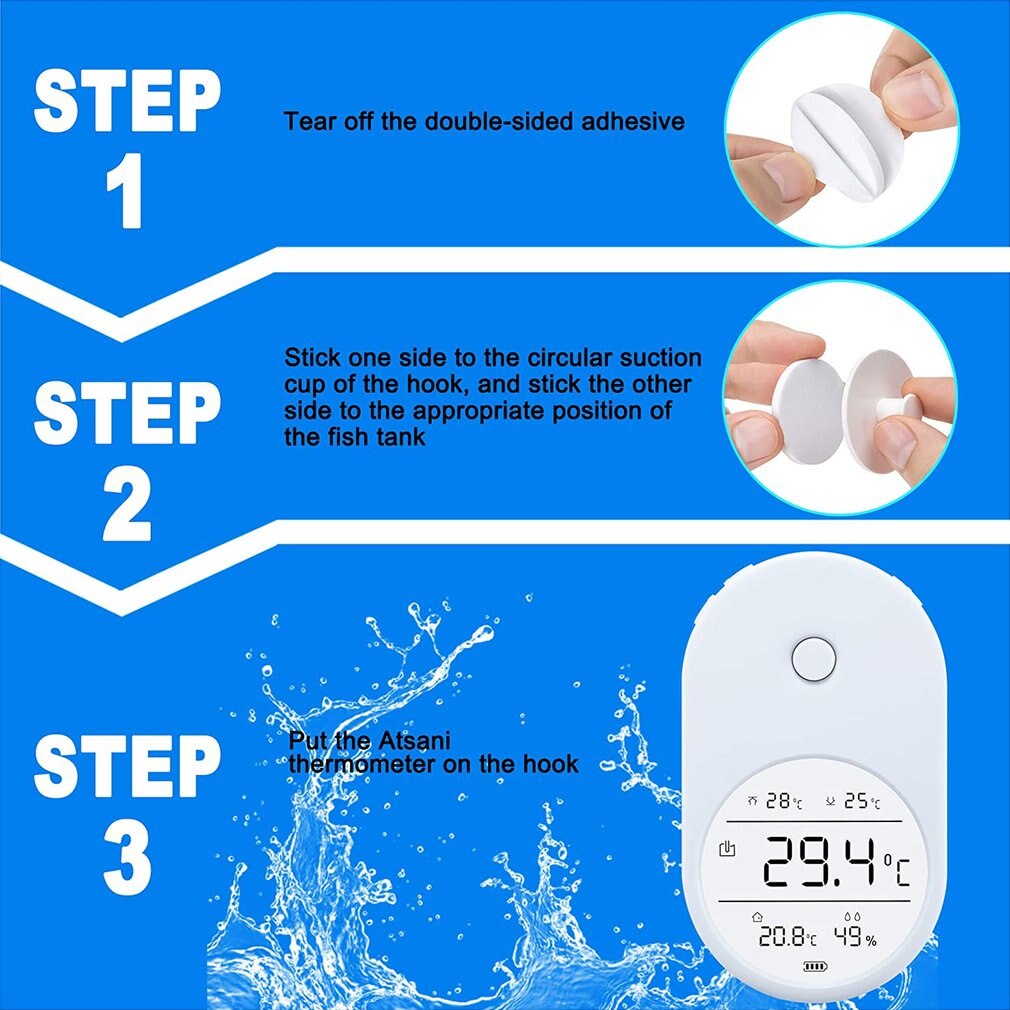 STEP 1

Tear off the double-sided adhesive

STEP 2

Stick one side to the circular suction cup of the hook, and stick the other side to the appropriate position of the fish tank

STEP 3

Put the Atsani thermometer on the hook

28°C 25°C

29.4°C

20.8°C 49%