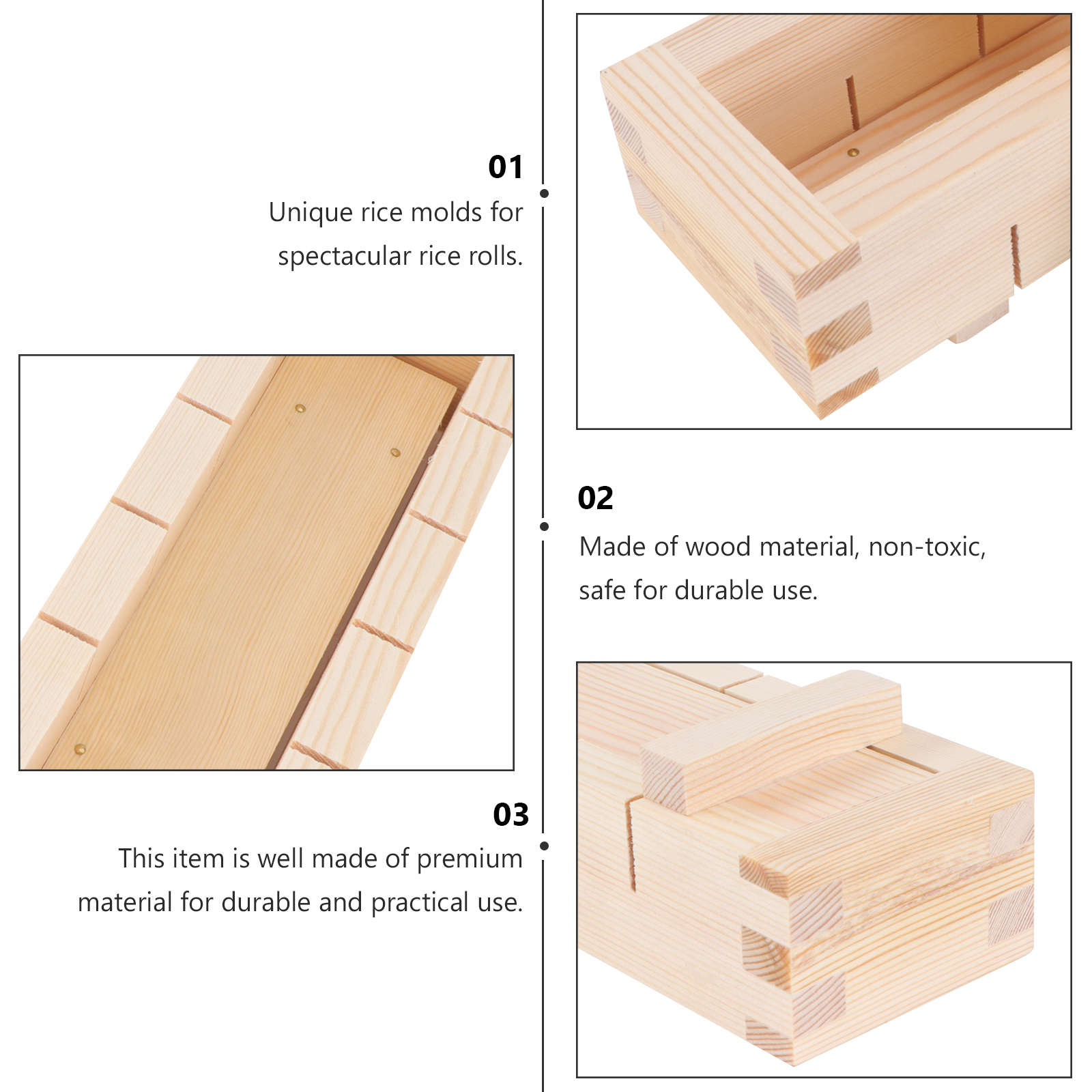 01
Unique rice molds for spectacular rice rolls.

02
Made of wood material, non-toxic, safe for durable use.

03
This item is well made of premium material for durable and practical use.