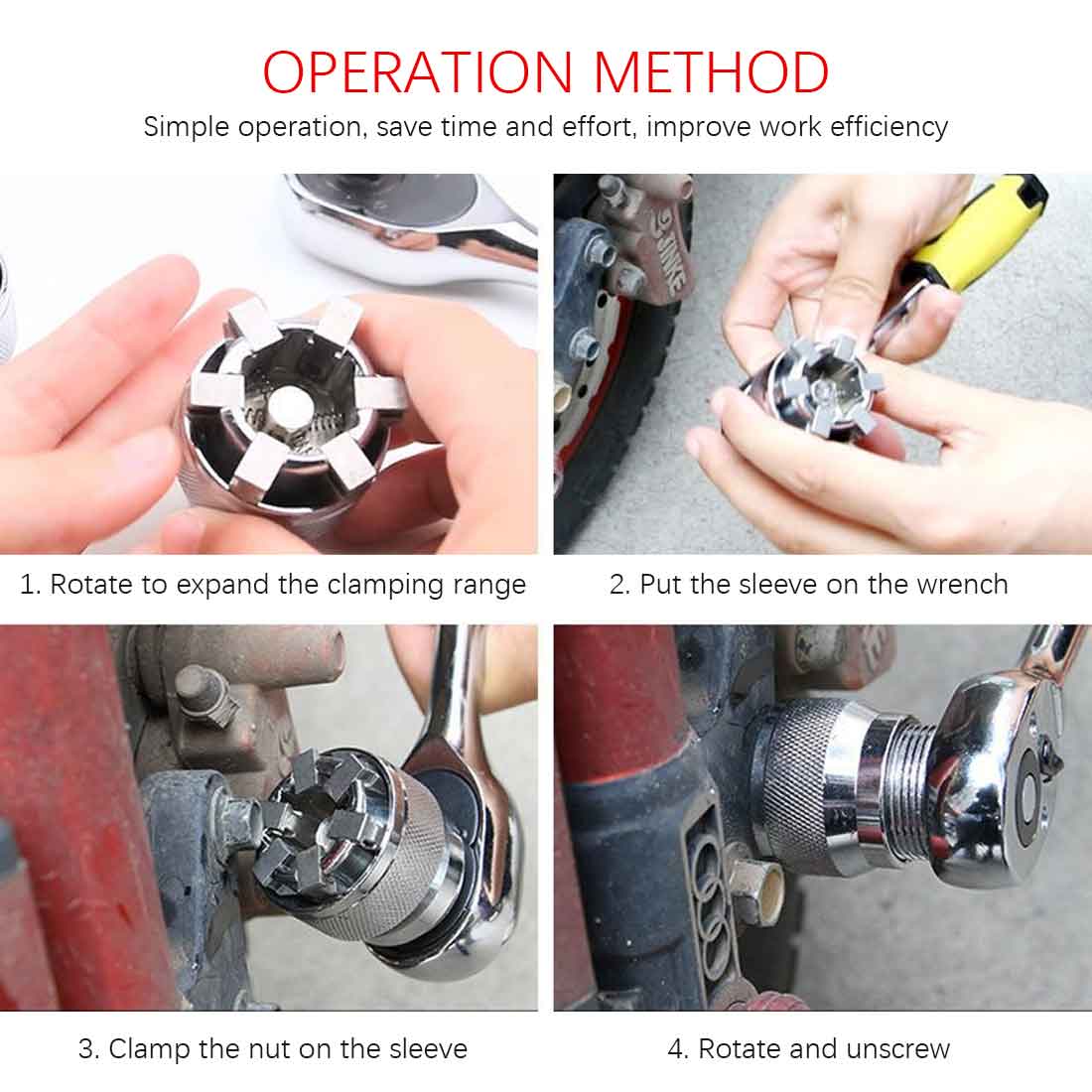 OPERATION METHOD

Simple operation, save time and effort, improve work efficiency

1. Rotate to expand the clamping range

2. Put the sleeve on the wrench

3. Clamp the nut on the sleeve

4. Rotate and unscrew