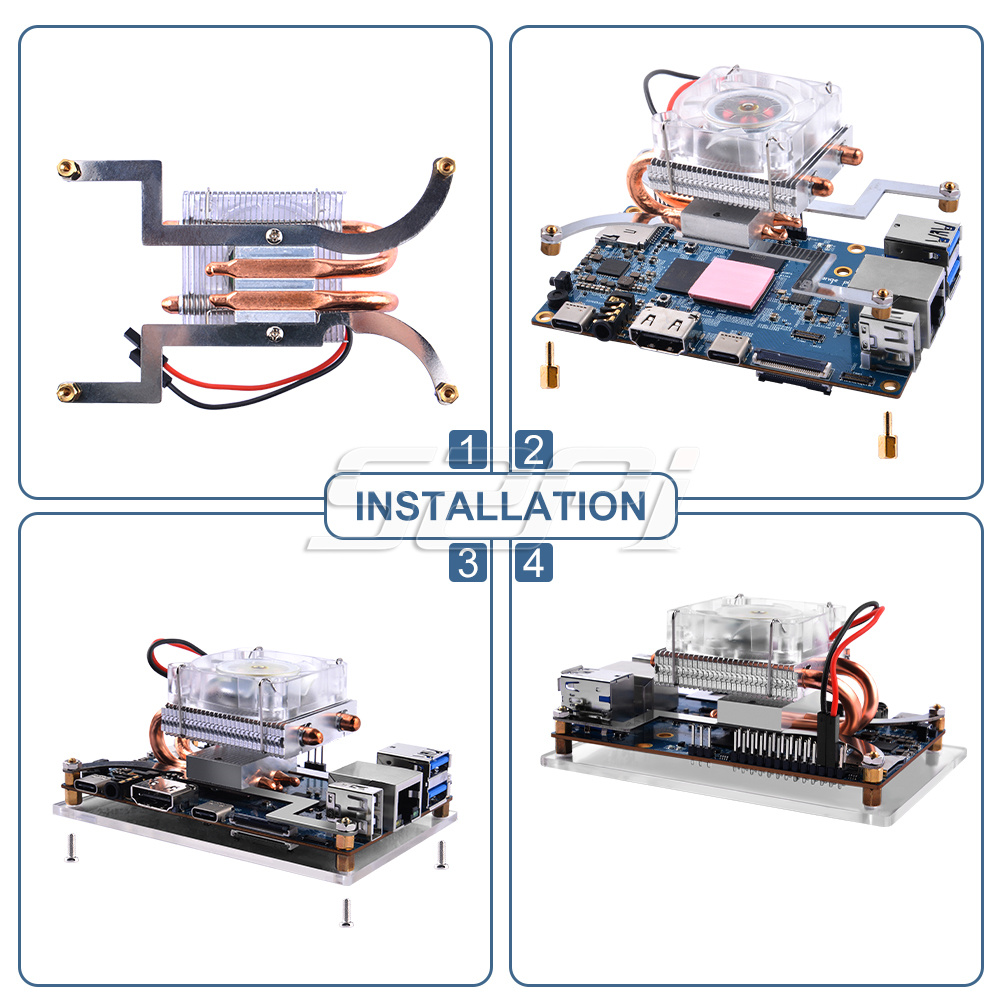 1 2
INSTALLATION
3 4