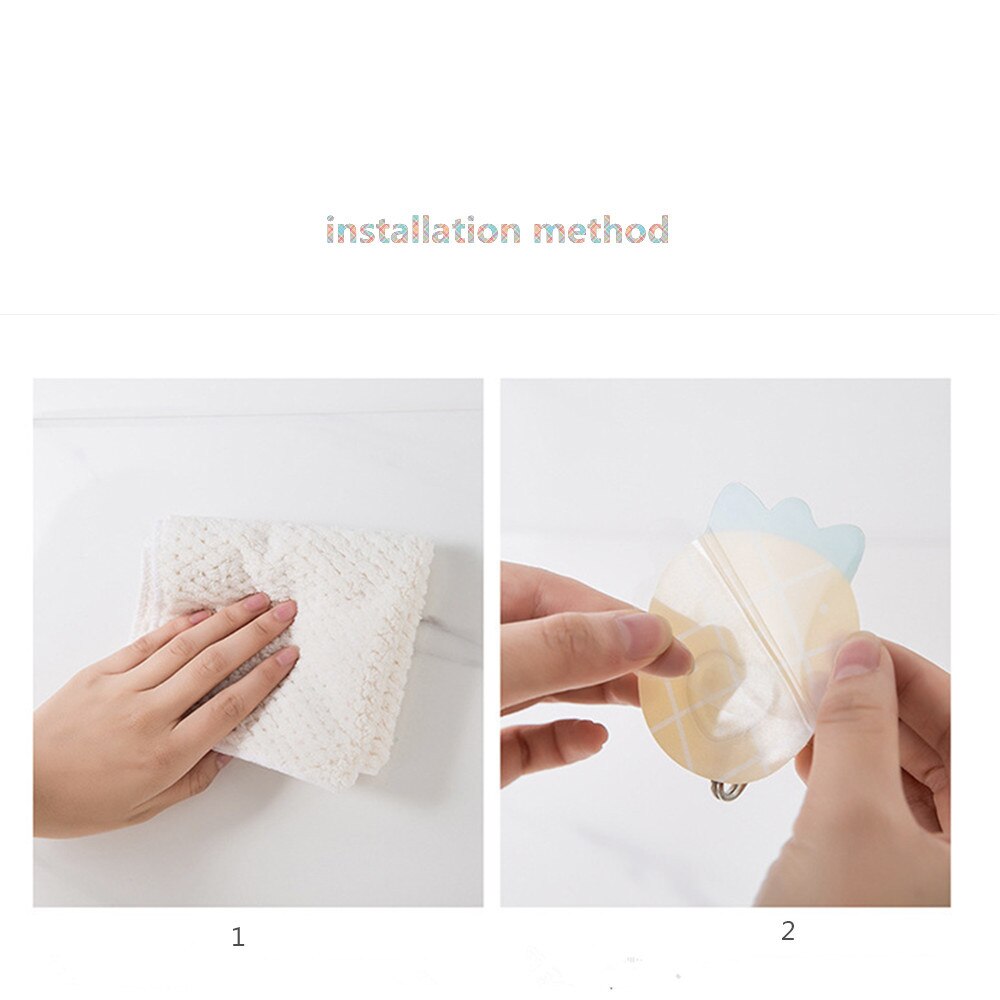 installation method

1

2