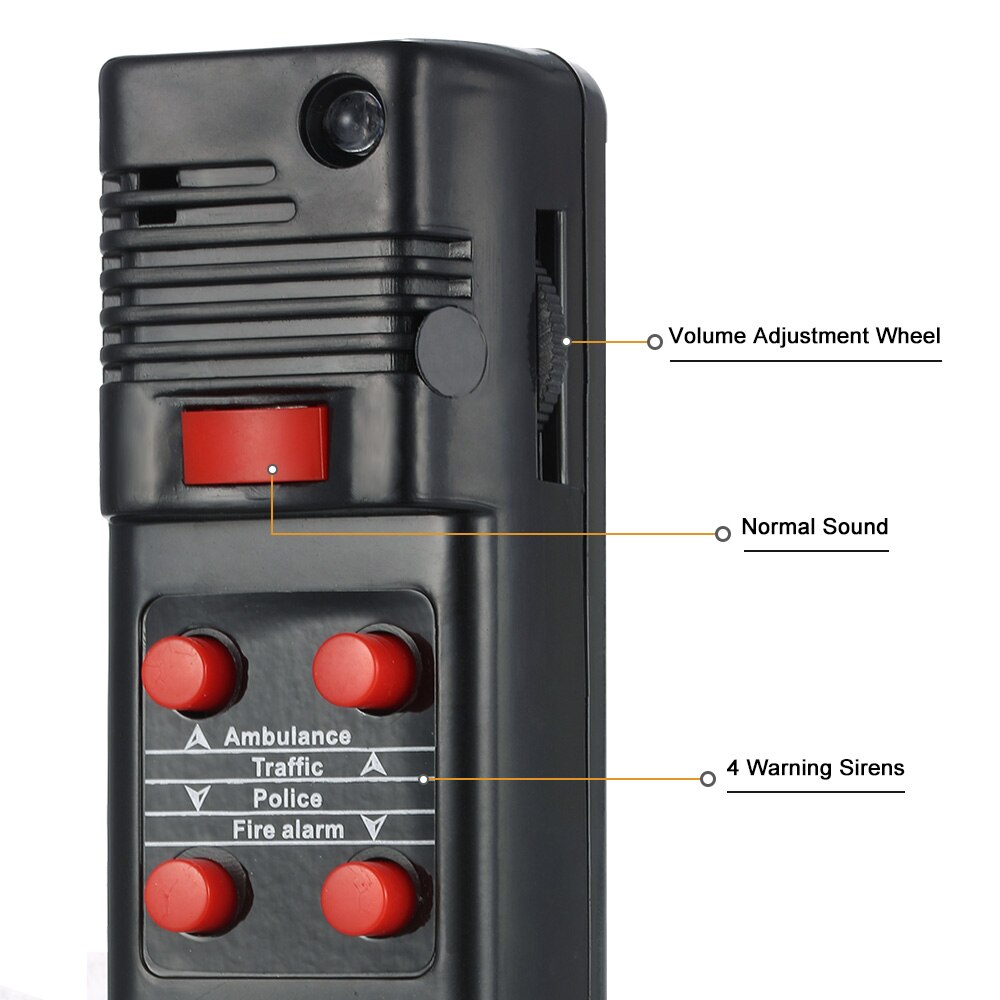 Volume Adjustment Wheel

Normal Sound

Ambulance
Traffic
Police
Fire alarm

4 Warning Sirens