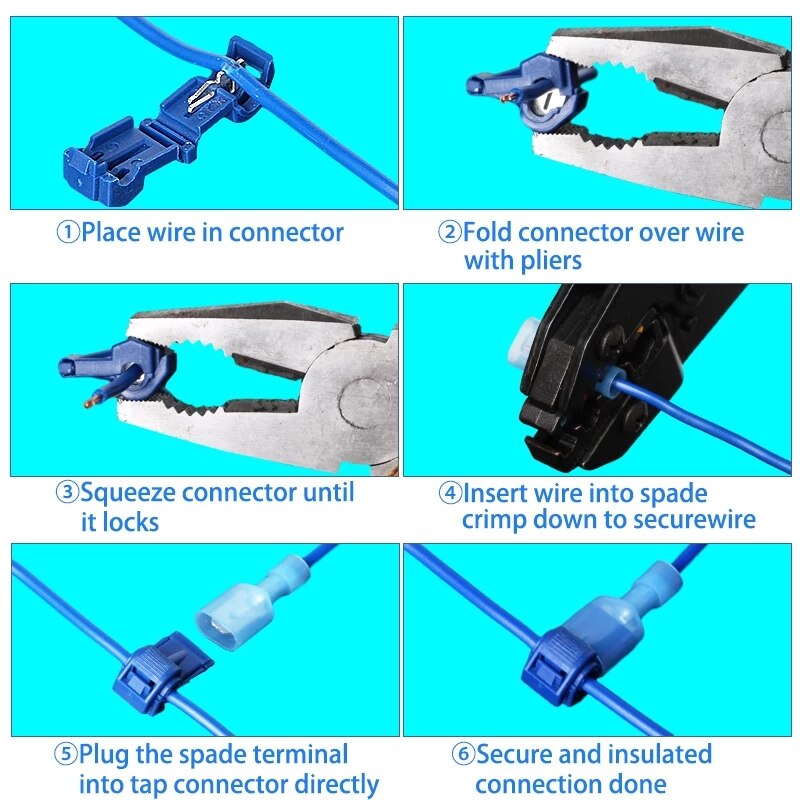 ①Place wire in connector

②Fold connector over wire with pliers

③Squeeze connector until it locks

④Insert wire into spade crimp down to securewire

⑤Plug the spade terminal into tap connector directly

⑥Secure and insulated connection done