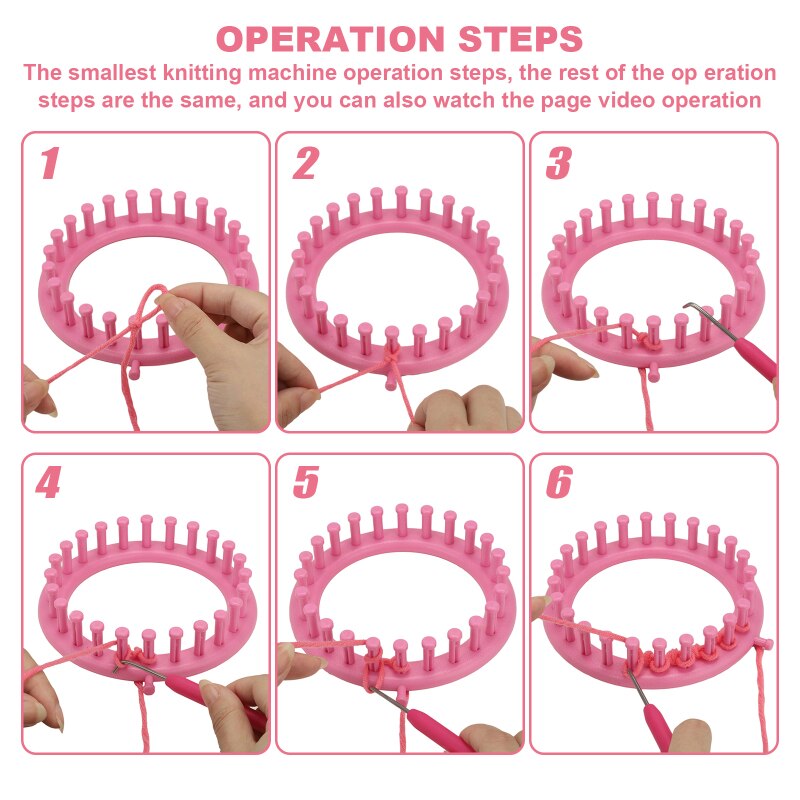 OPERATION STEPS

The smallest knitting machine operation steps, the rest of the op eration steps are the same, and you can also watch the page video operation

1

2

3

4

5

6