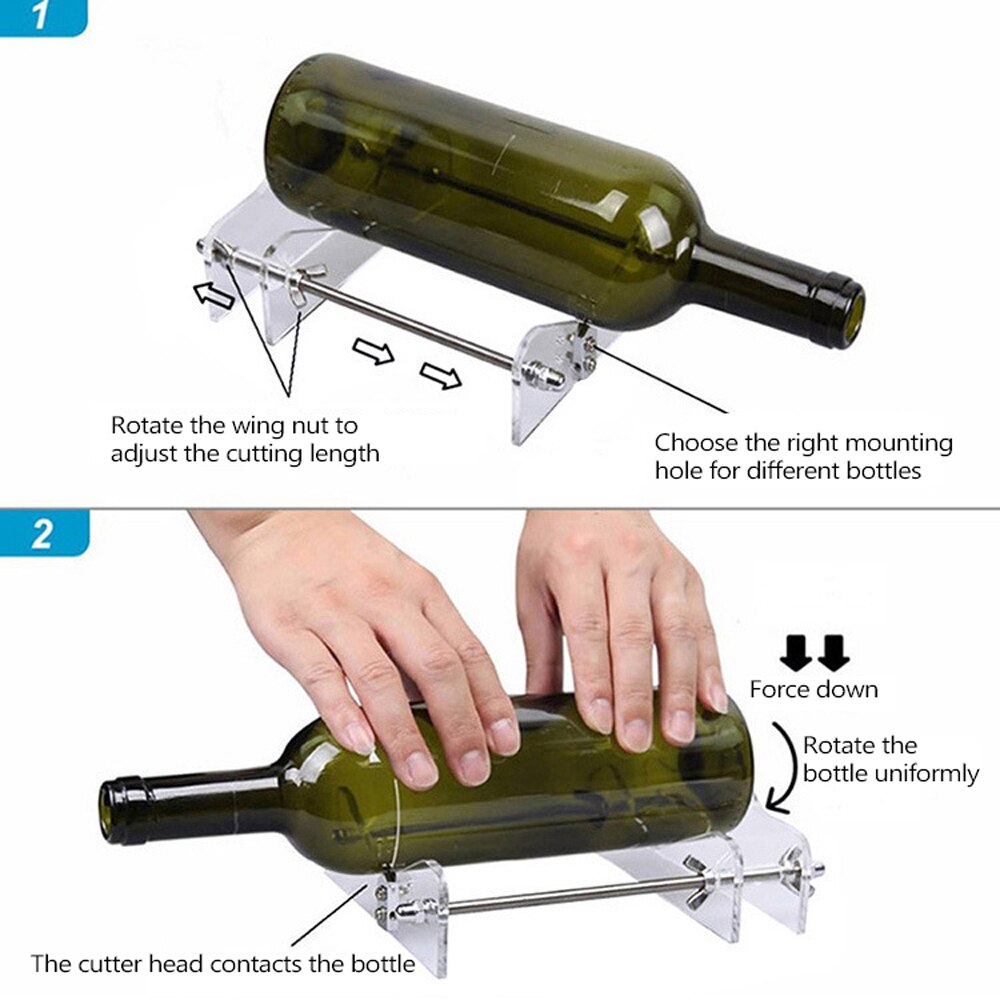 1

Rotate the wing nut to adjust the cutting length

Choose the right mounting hole for different bottles

2

Force down

Rotate the bottle uniformly

The cutter head contacts the bottle