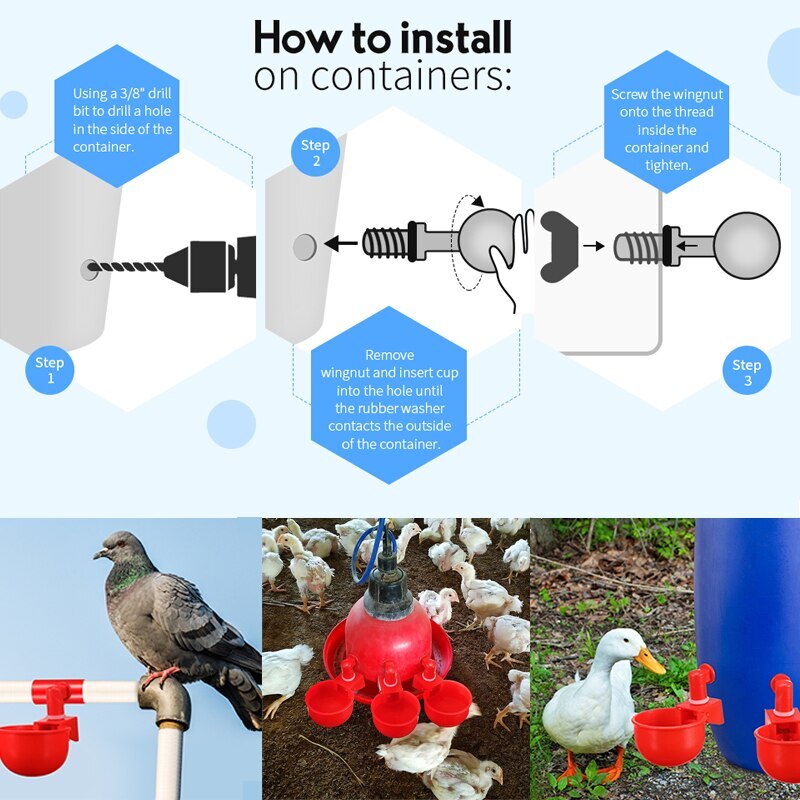 How to install on containers:

Using a 3/8" drill bit to drill a hole in the side of the container.

Step 1

Step 2

Remove wingnut and insert cup into the hole until the rubber washer contacts the outside of the container.

Screw the wingnut onto the thread inside the container and tighten.

Step 3